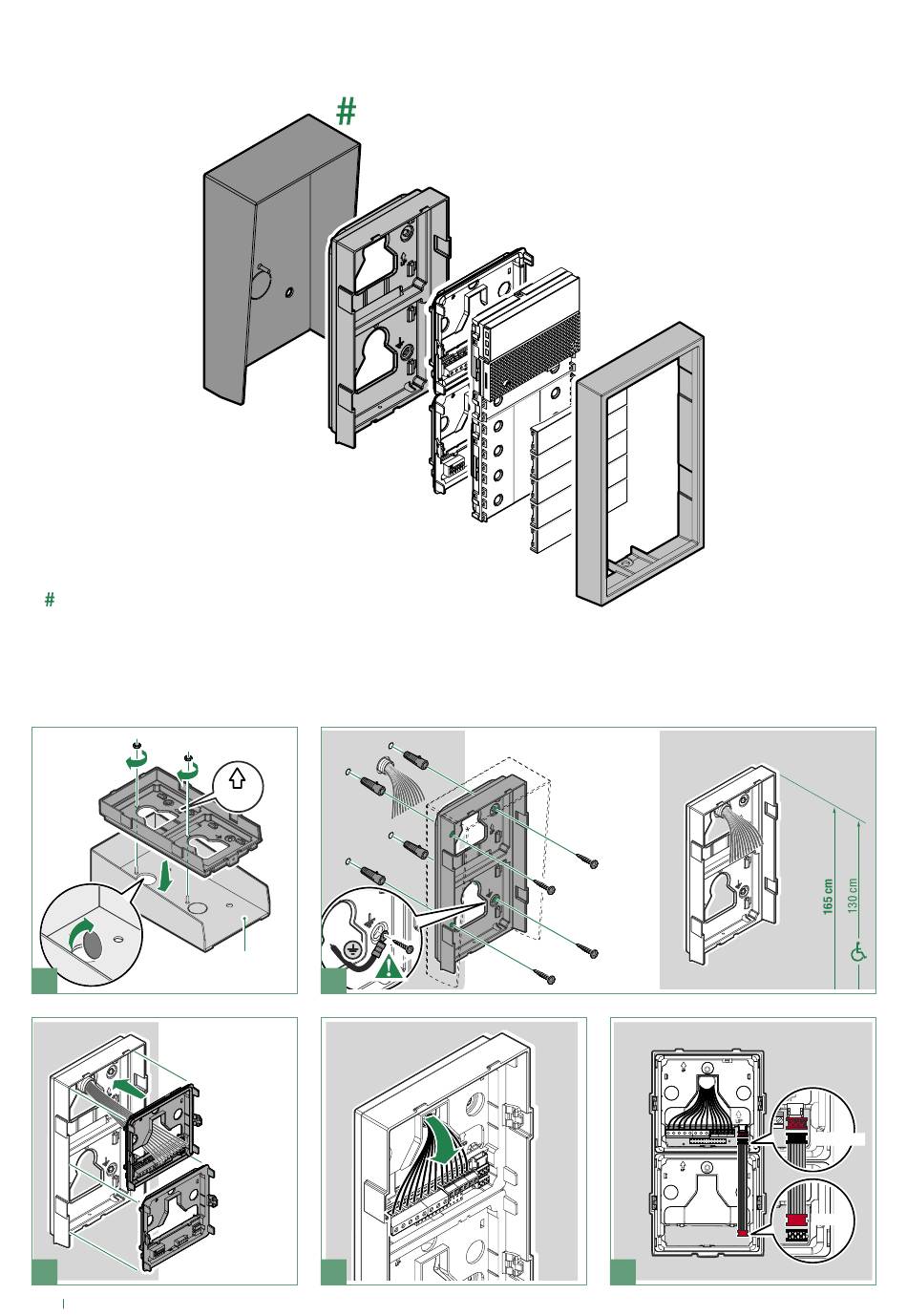 #

#

165 cm

130 cm