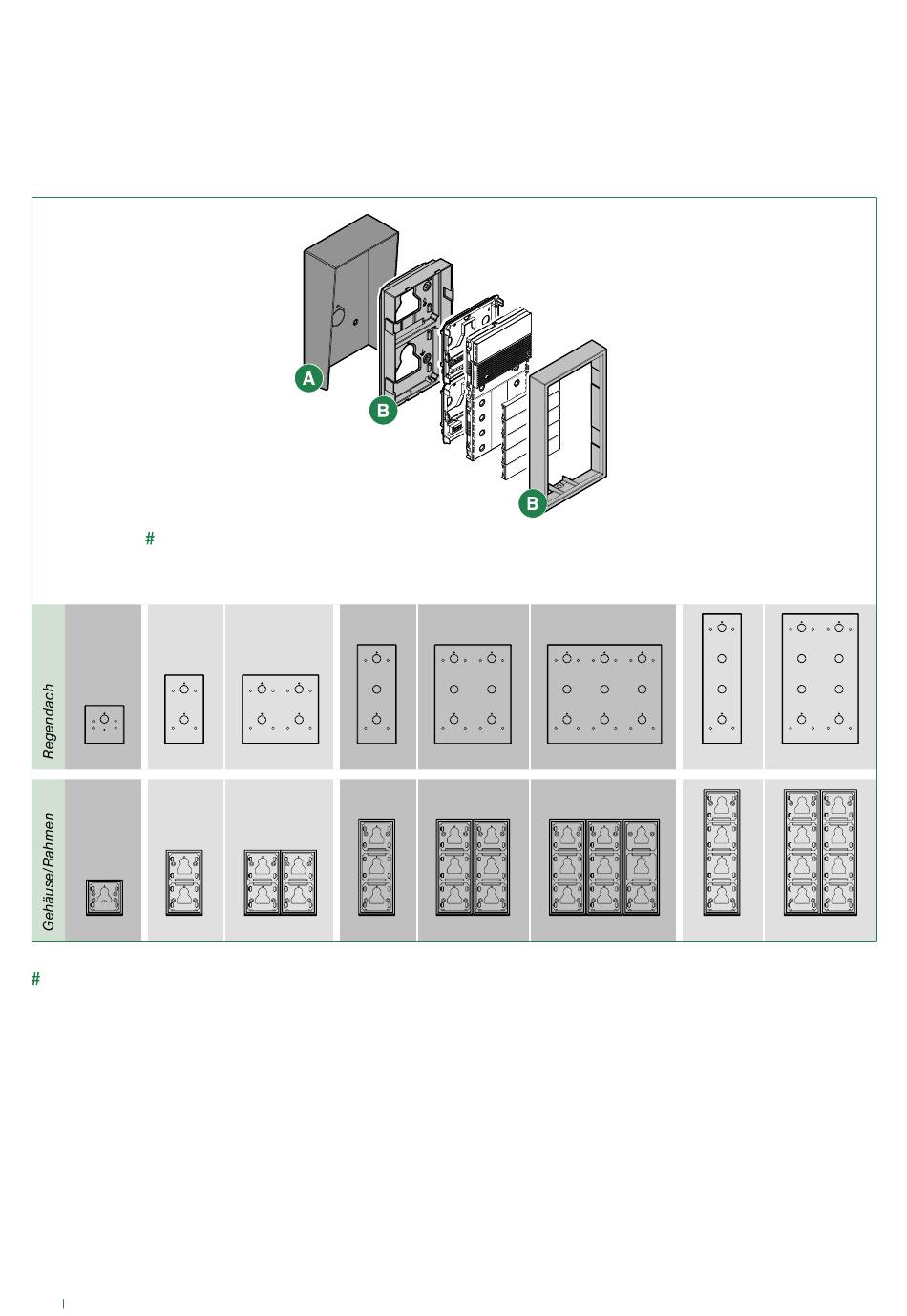 A

B

B

#

Regendach

Gehäuse/Rahmen

#