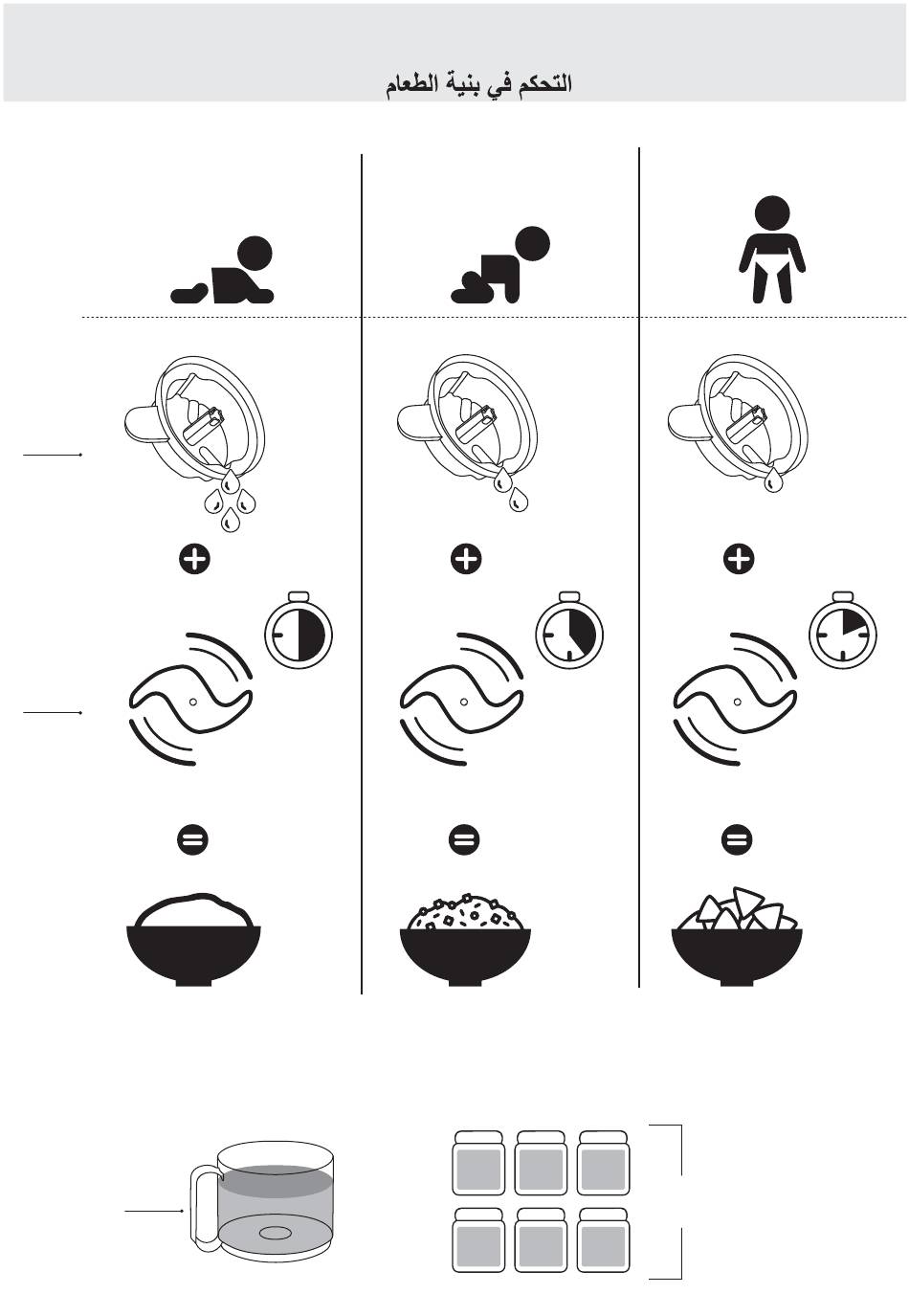 التحكم في بنية الطعام