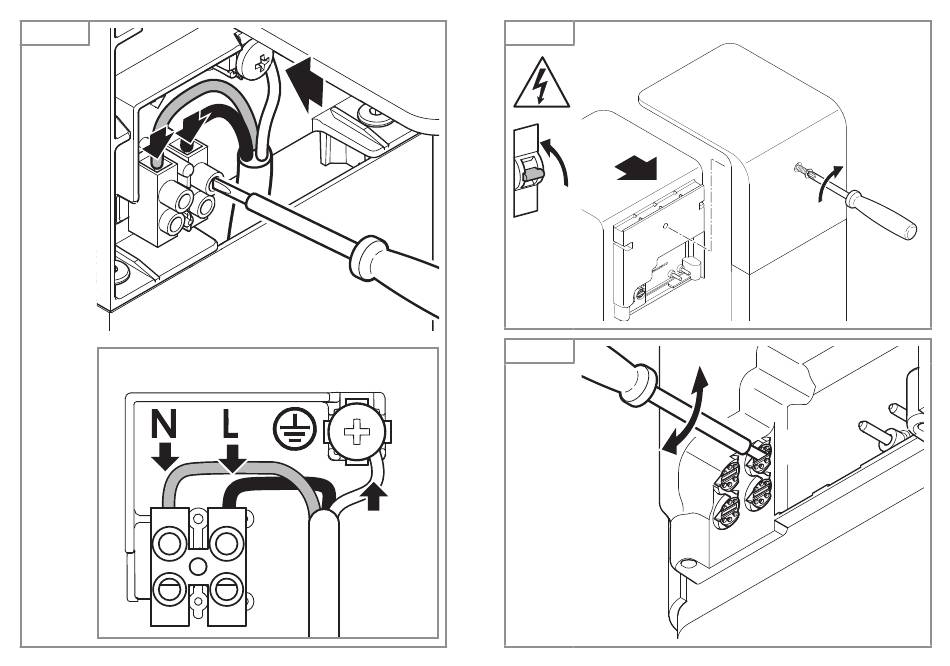 N L