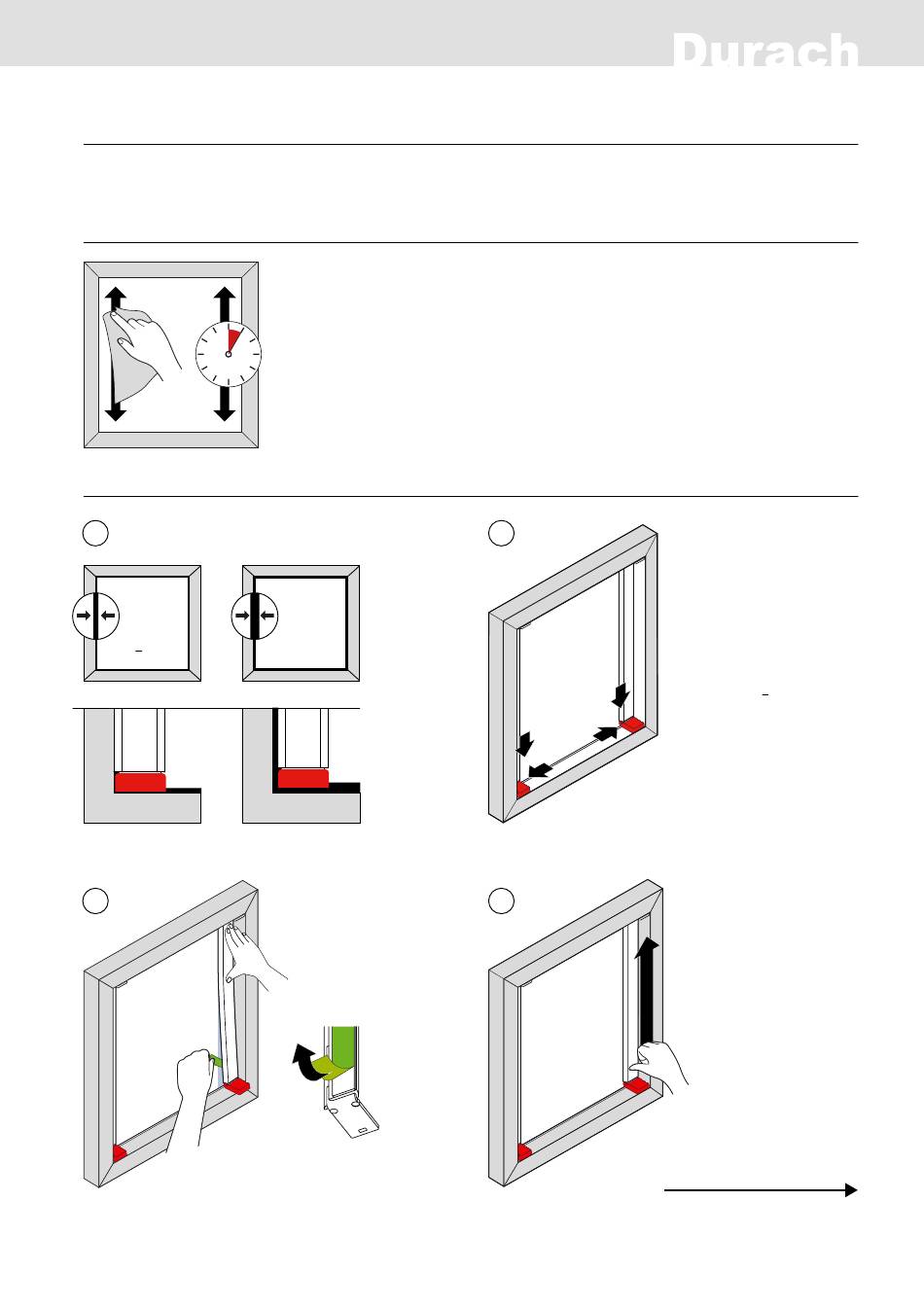 Durach