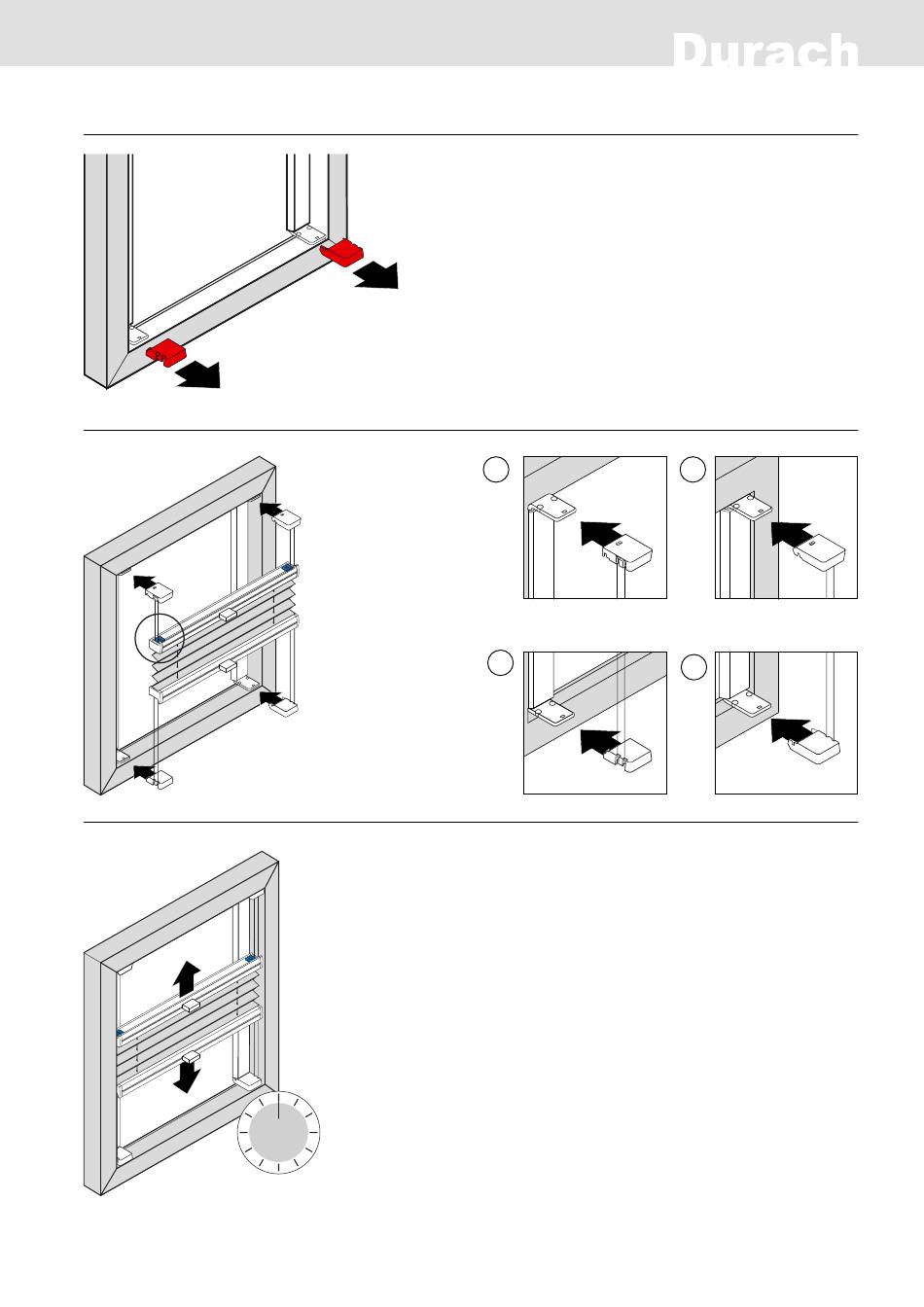 Durach