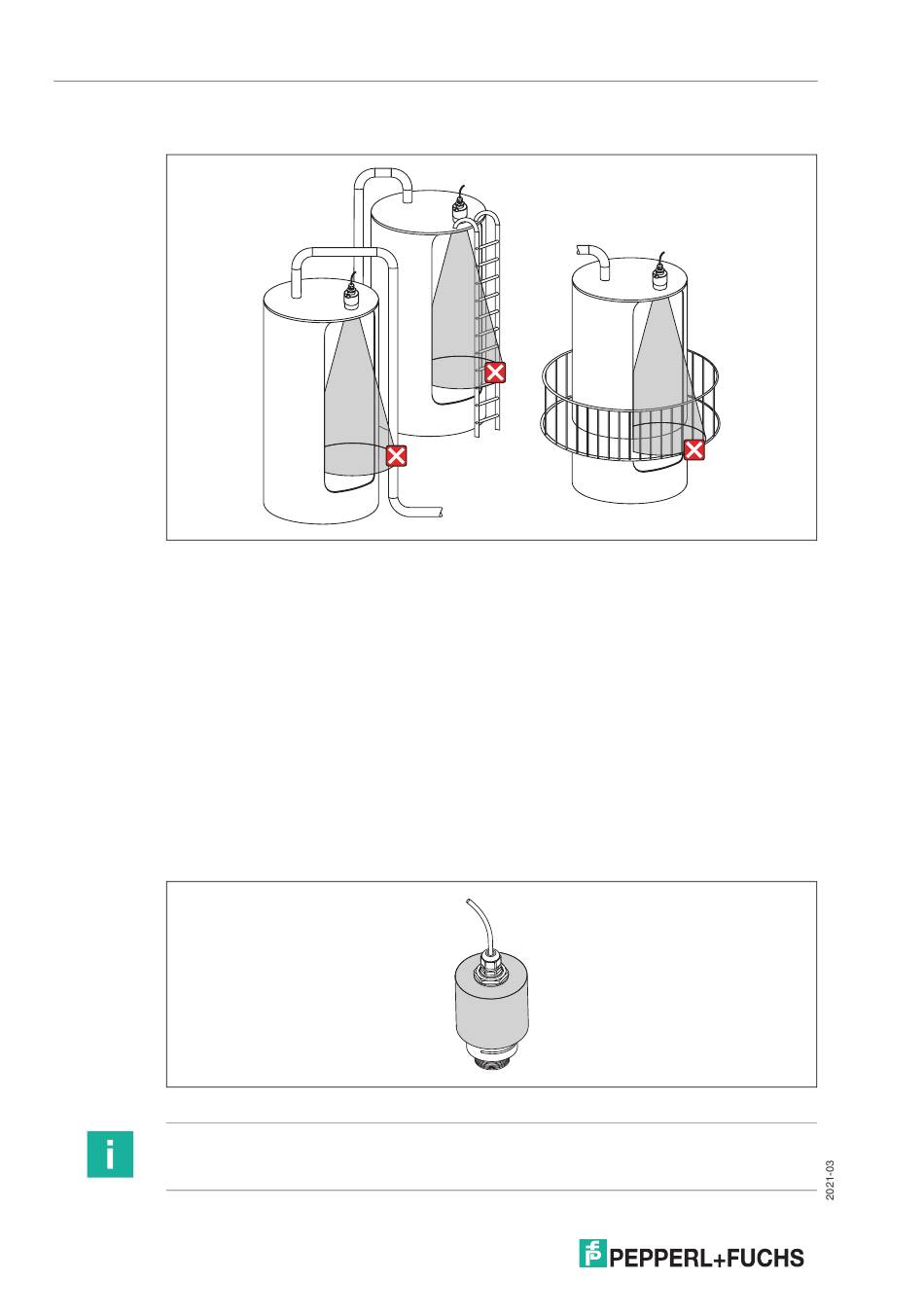 2021-03

PEPPERL+FUCHS