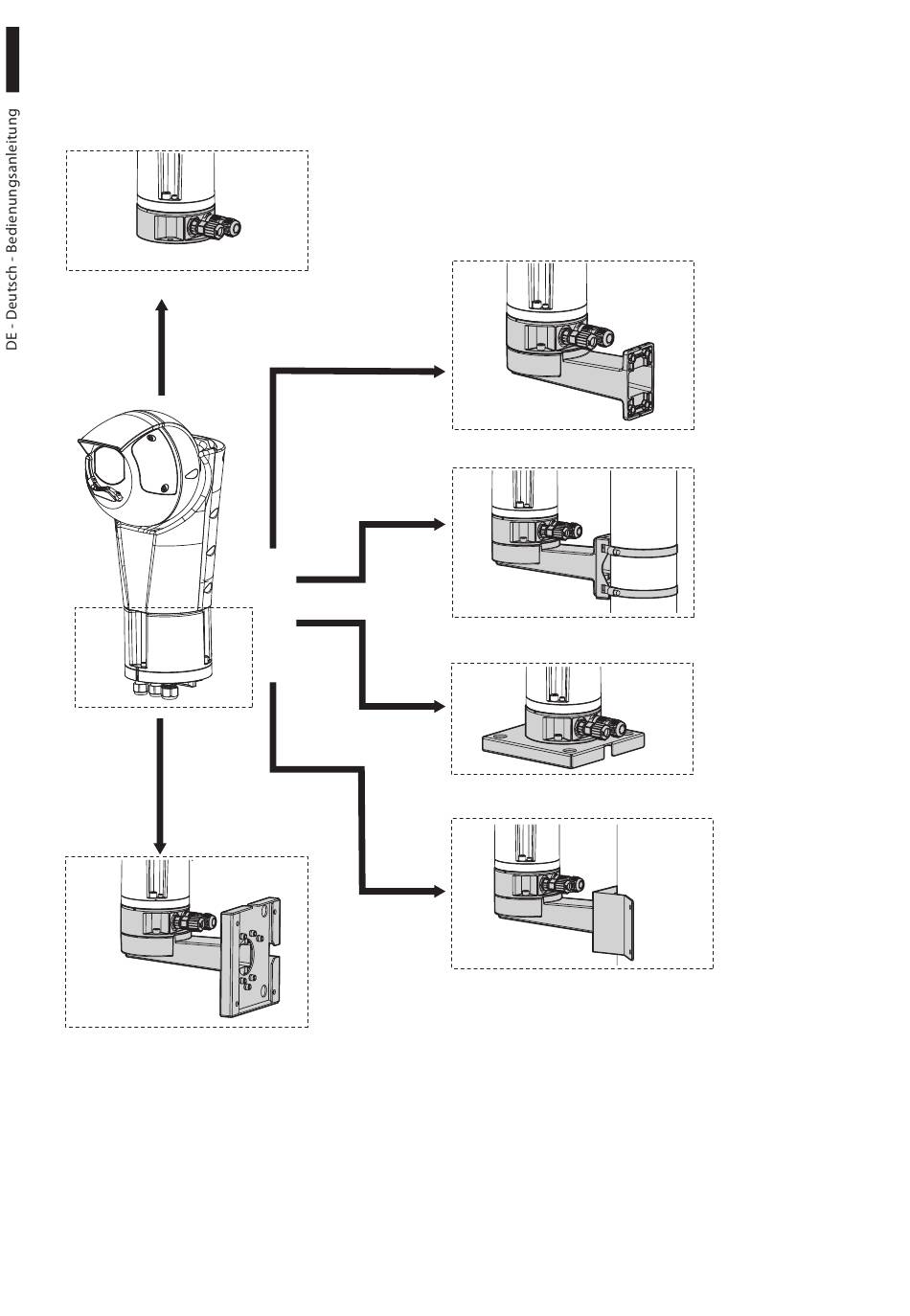 DE - Deutsch - Bedienungsanleitung