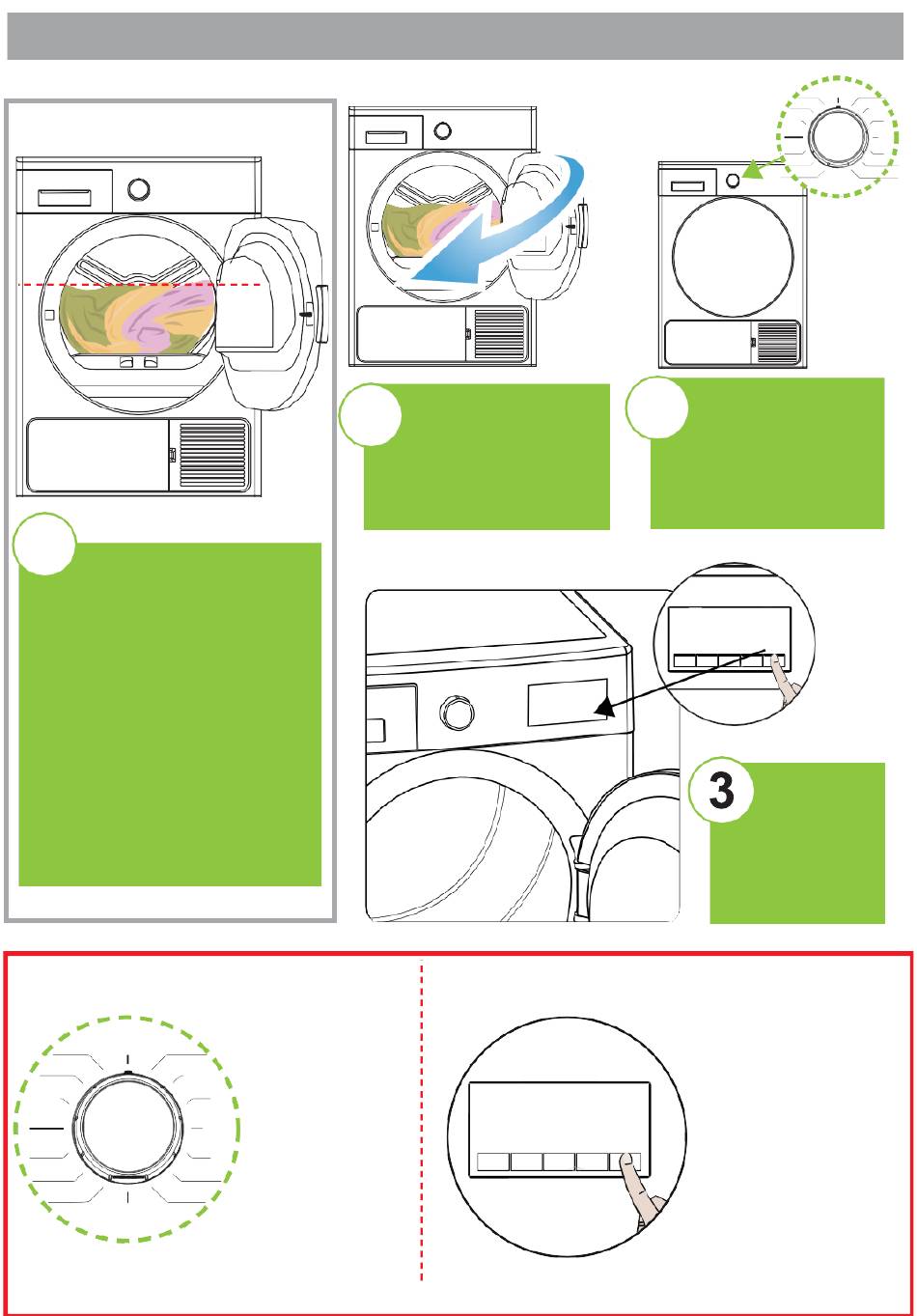 3