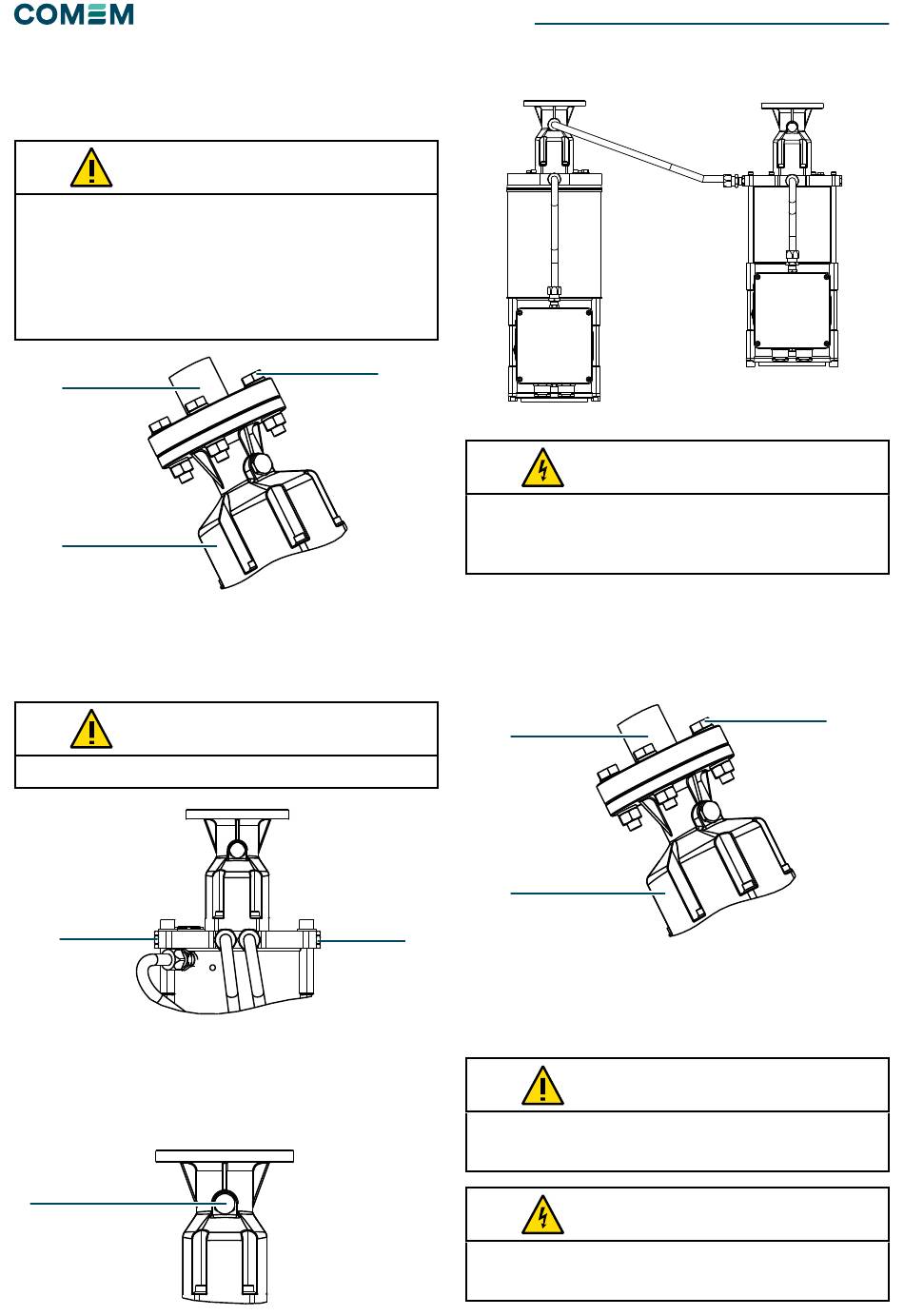 COMEM