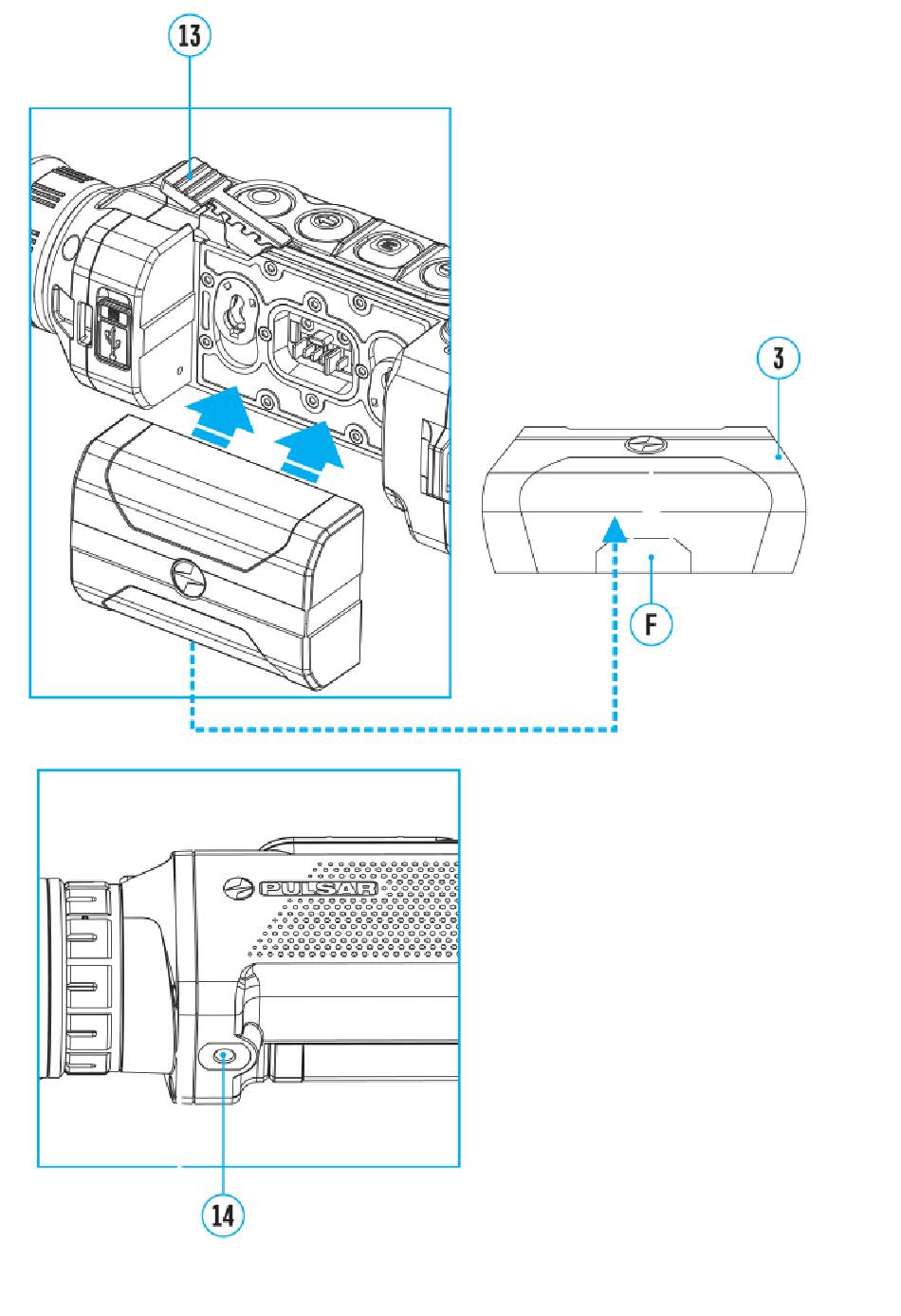 13

3

F

PULSAR

14