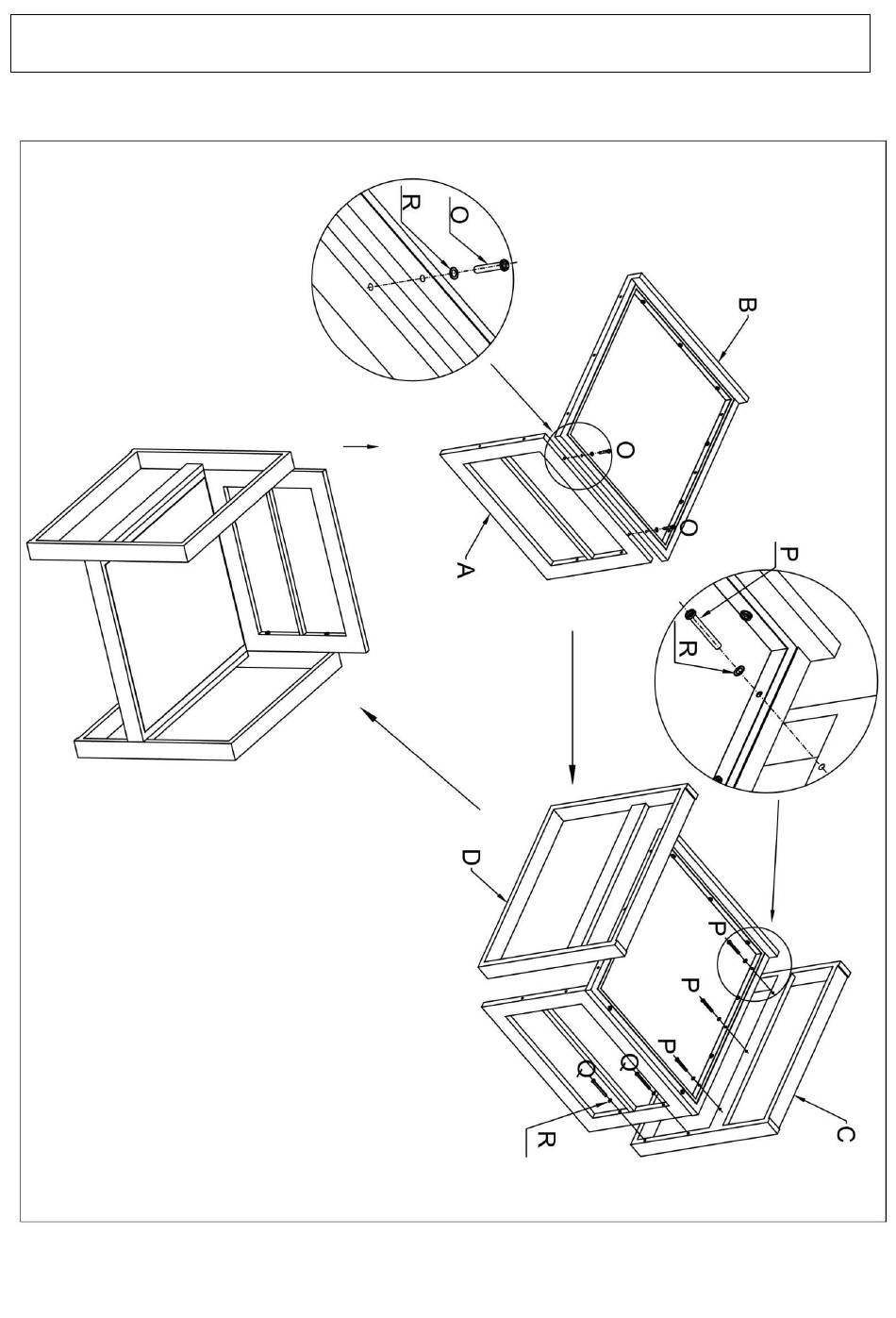 R
O
B
O
O
A
P
R
D
P
P
P
Q
Q
R
C