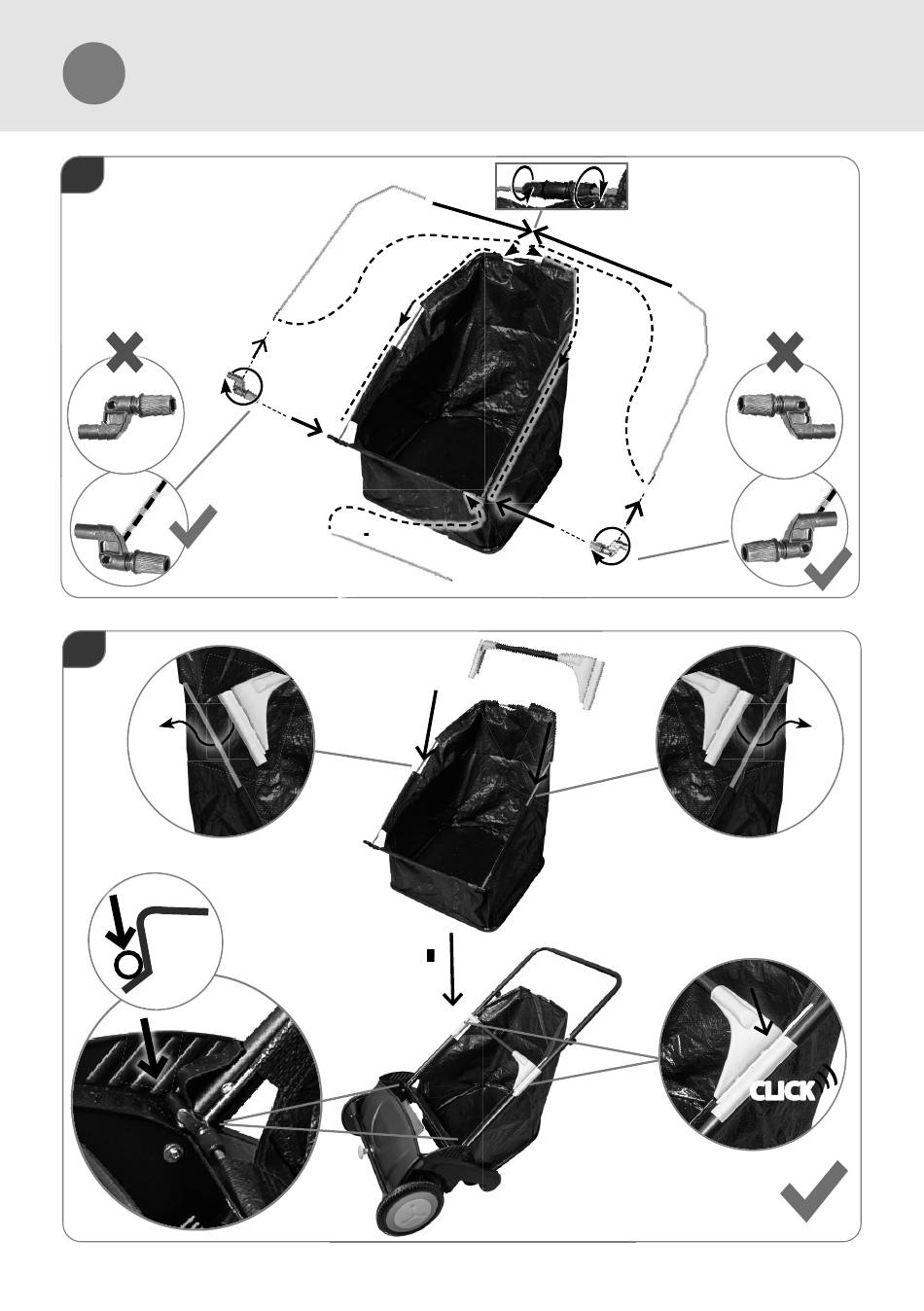 CLICK