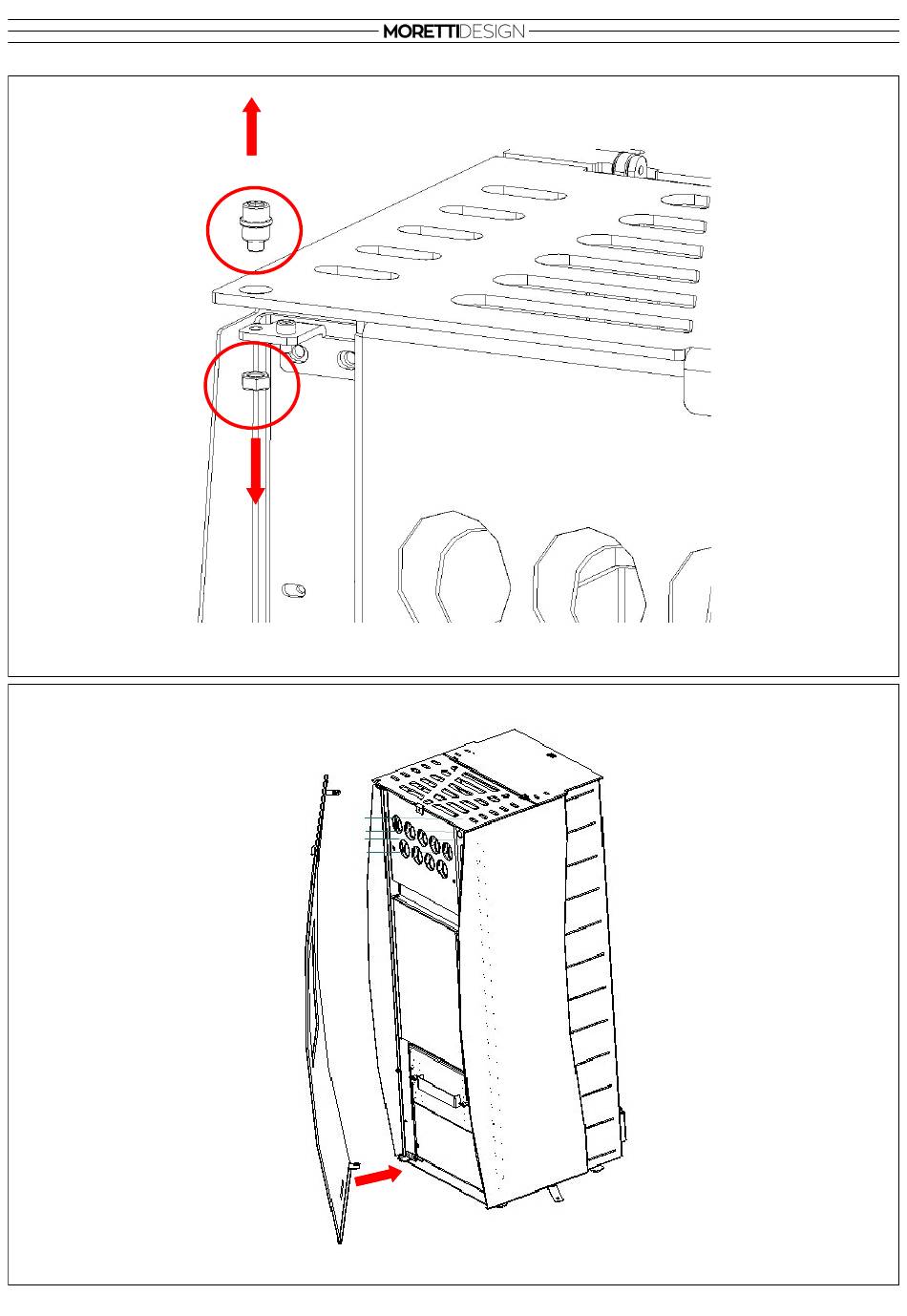 MORETTIDESIGN