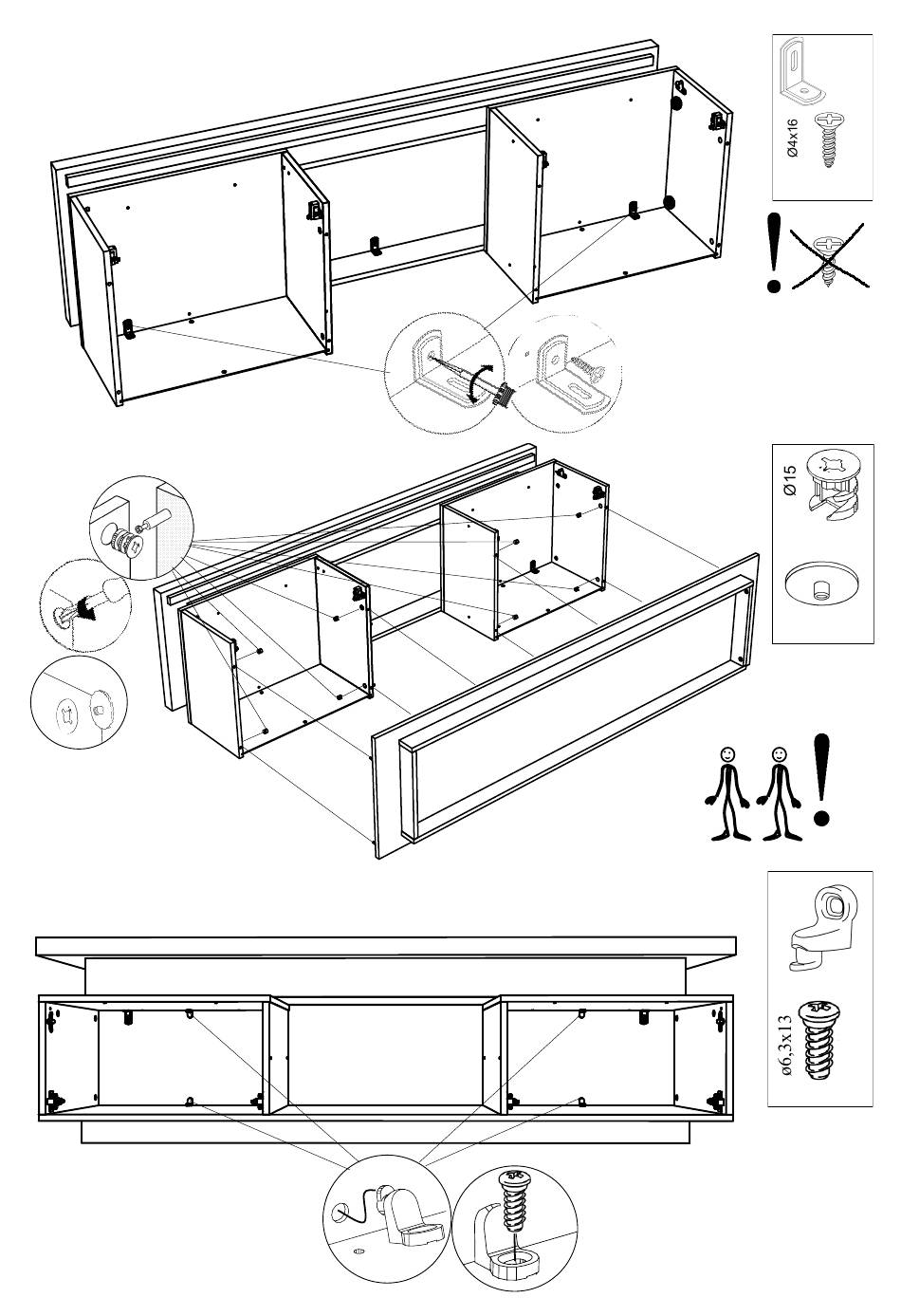 Ø4x16

Ø15

ø6,3x13