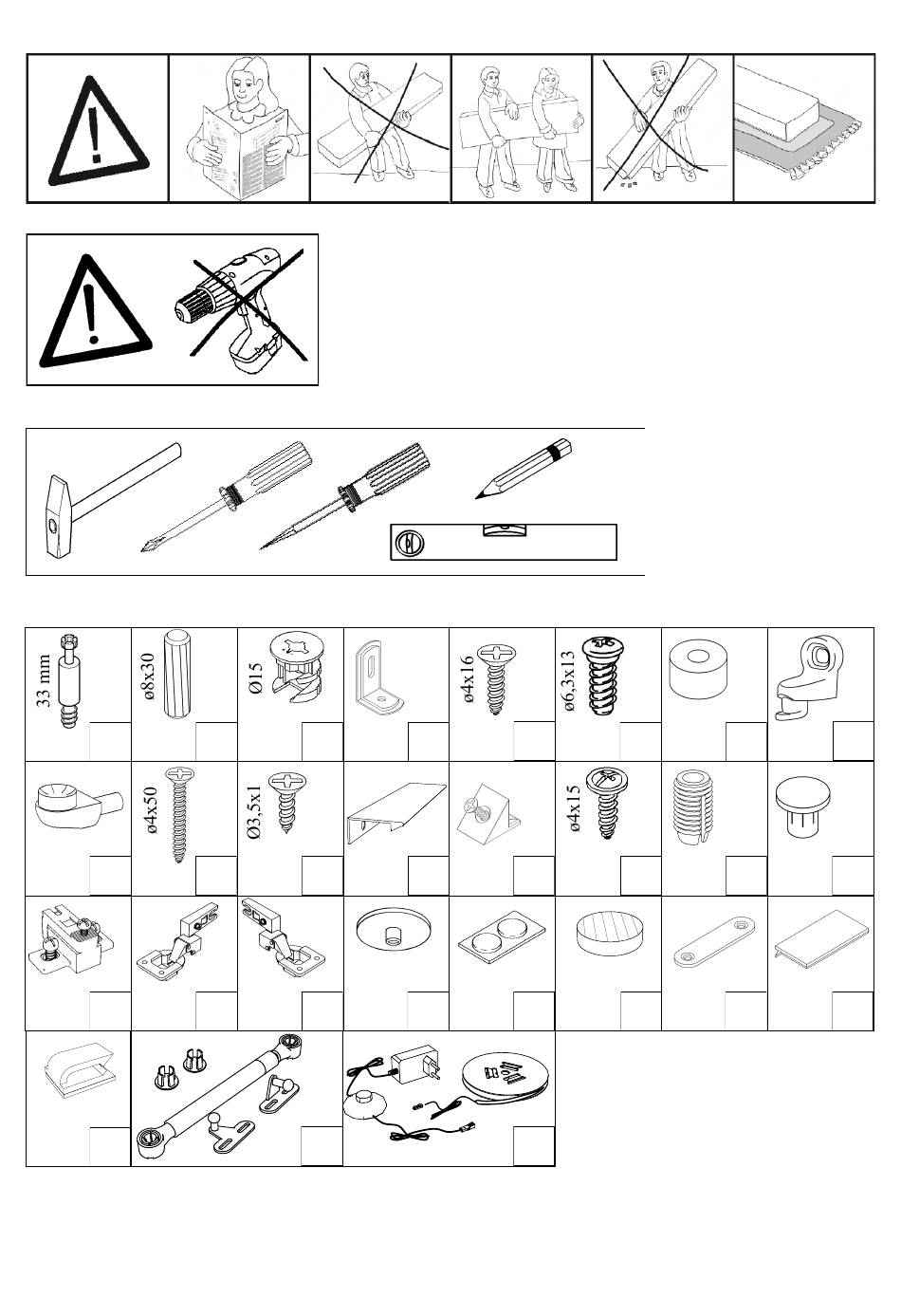 33 mm

ø8x30

Ø15

ø4x16

ø6,3x13

ø4x50

Ø3,5x1

ø4x15