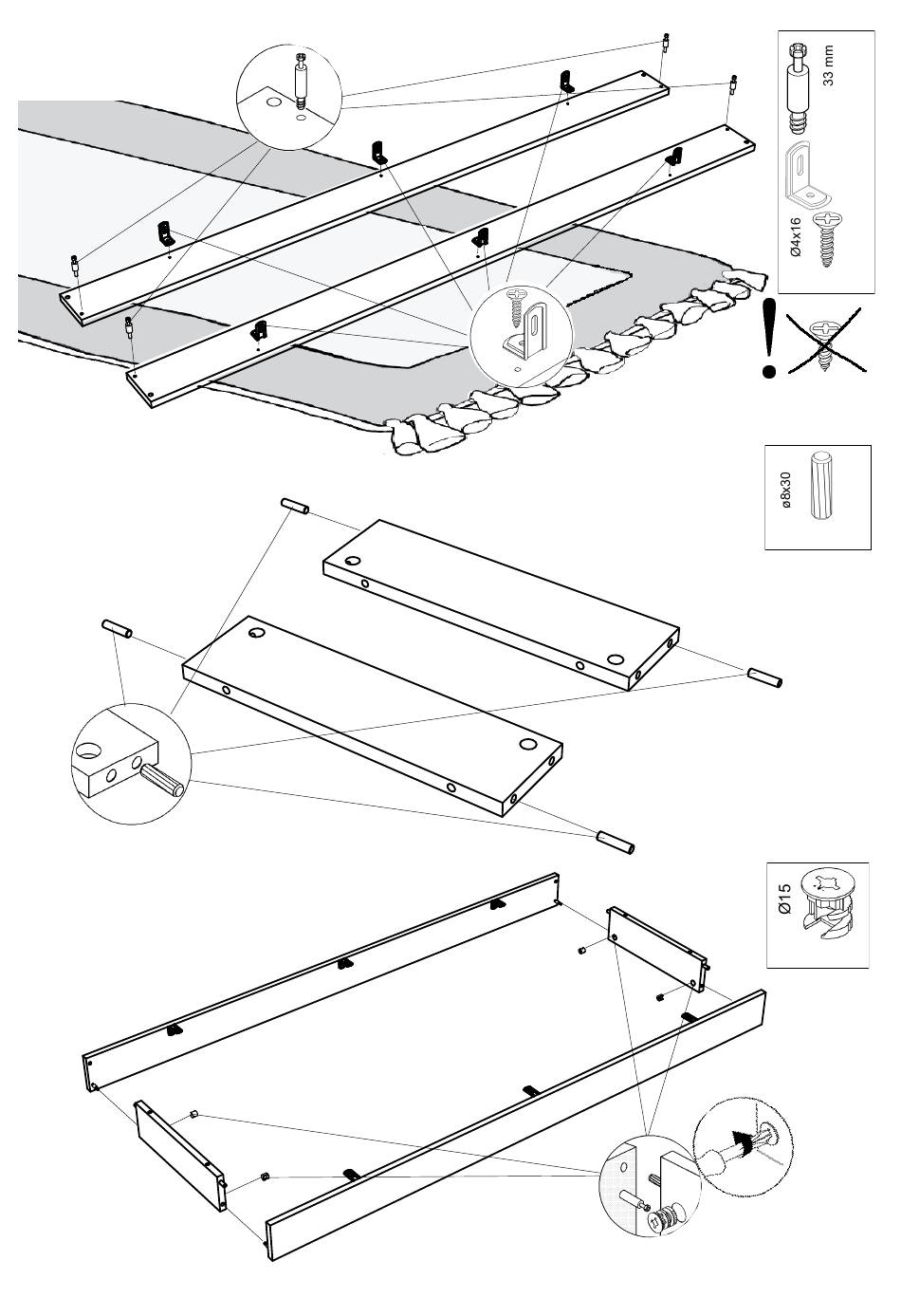 33 mm

Ø4x16

!

ø8x30

Ø15