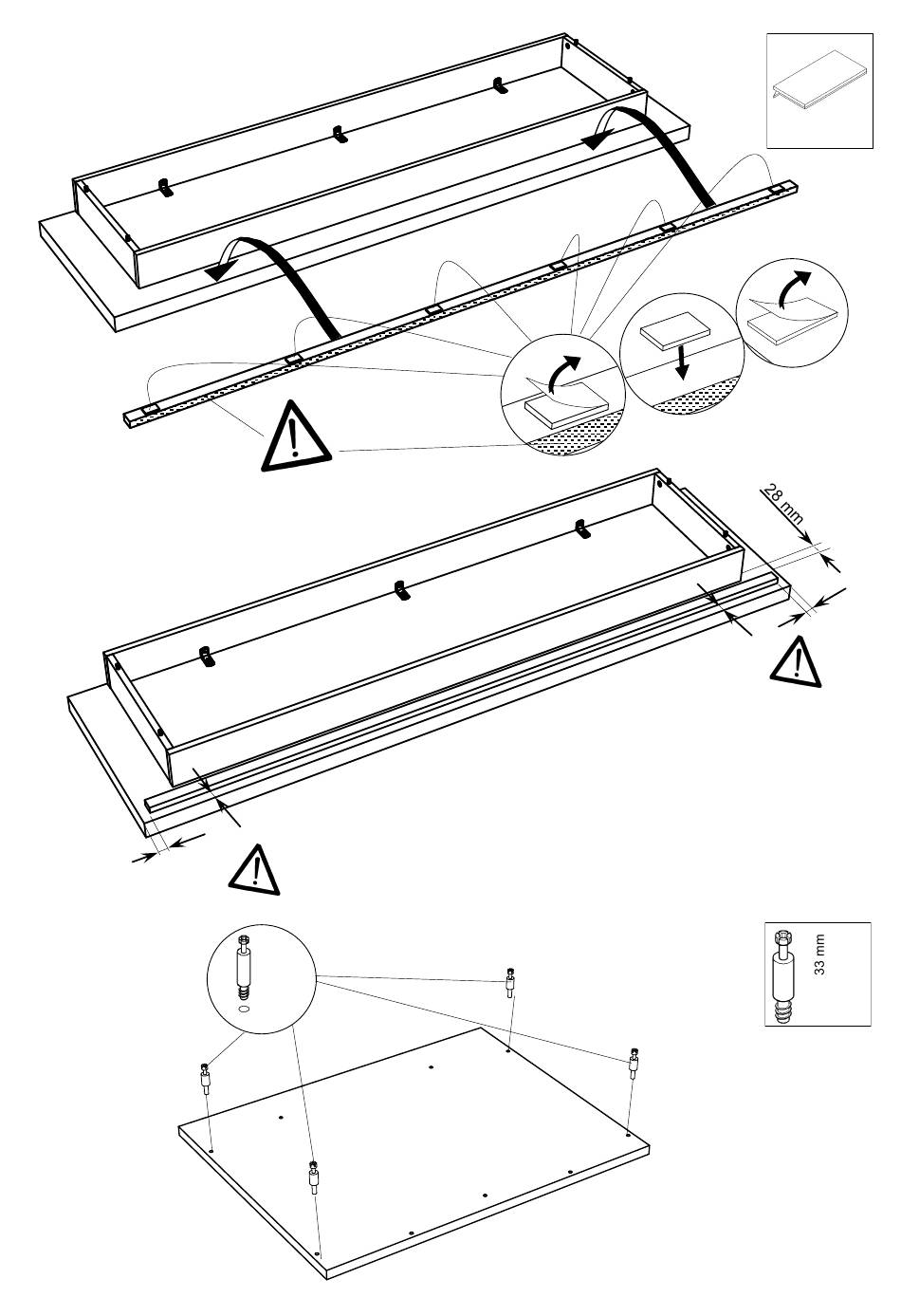 28 mm

33 mm