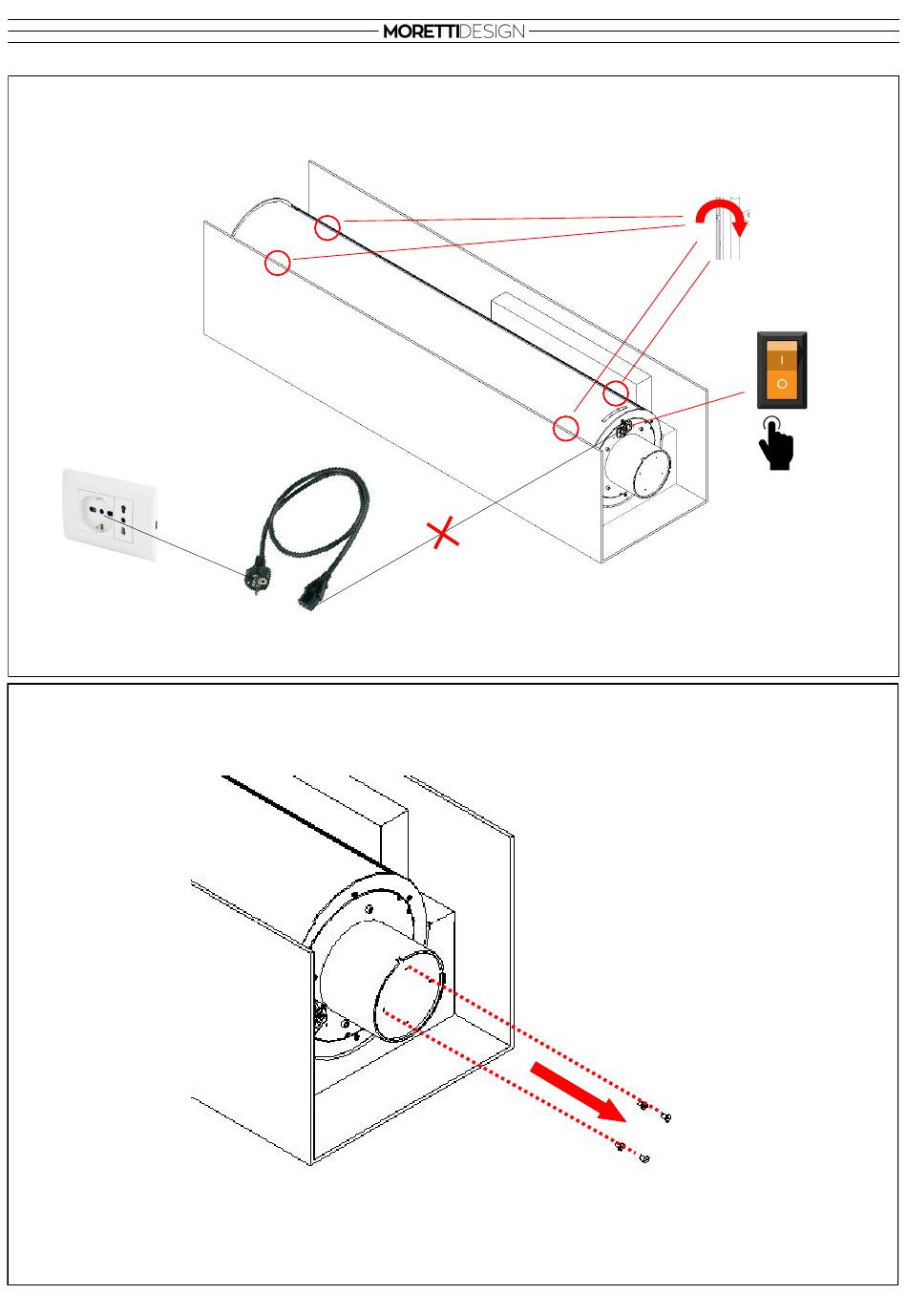 MORETTIDESIGN

I

O