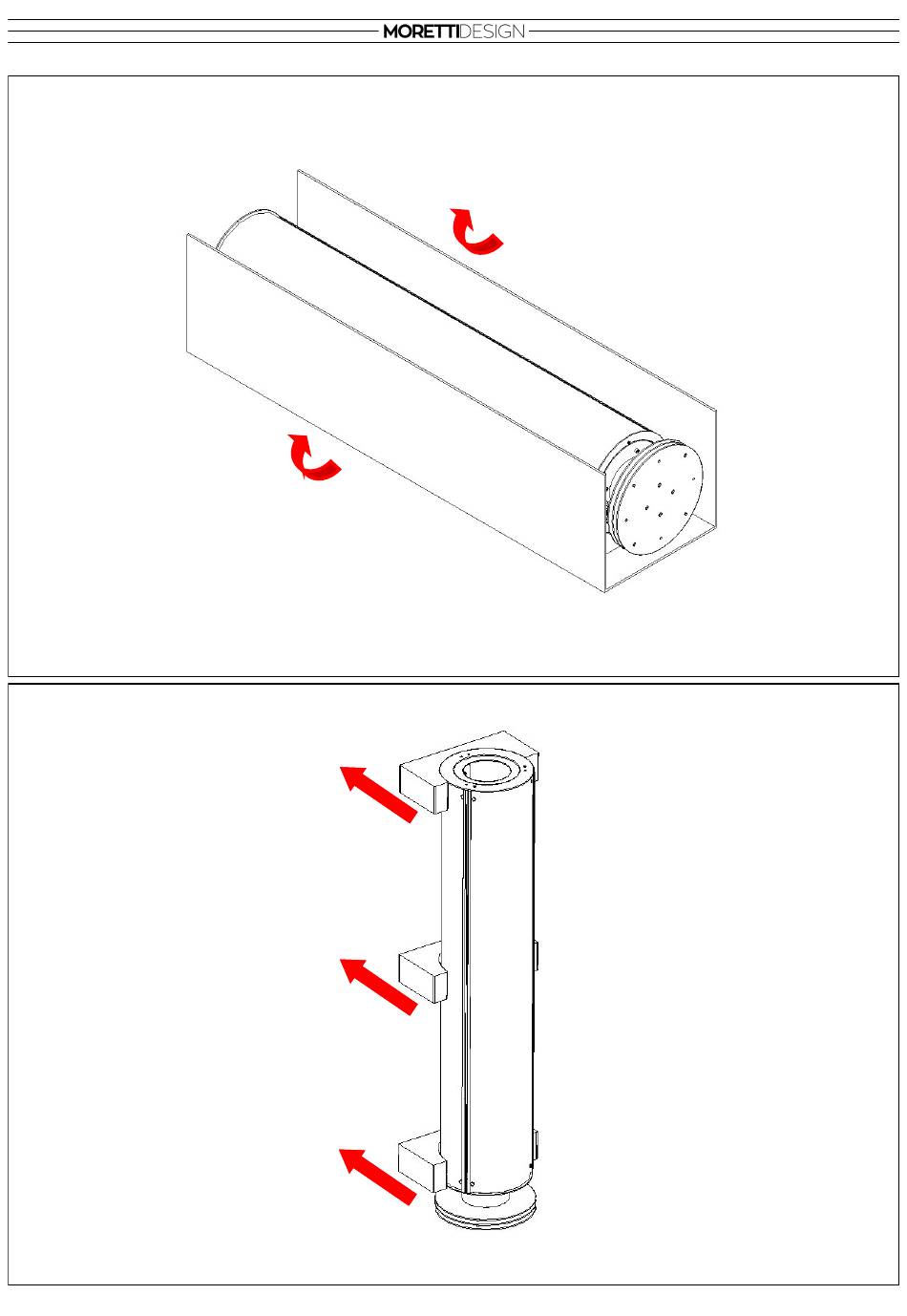 MORETTIDESIGN