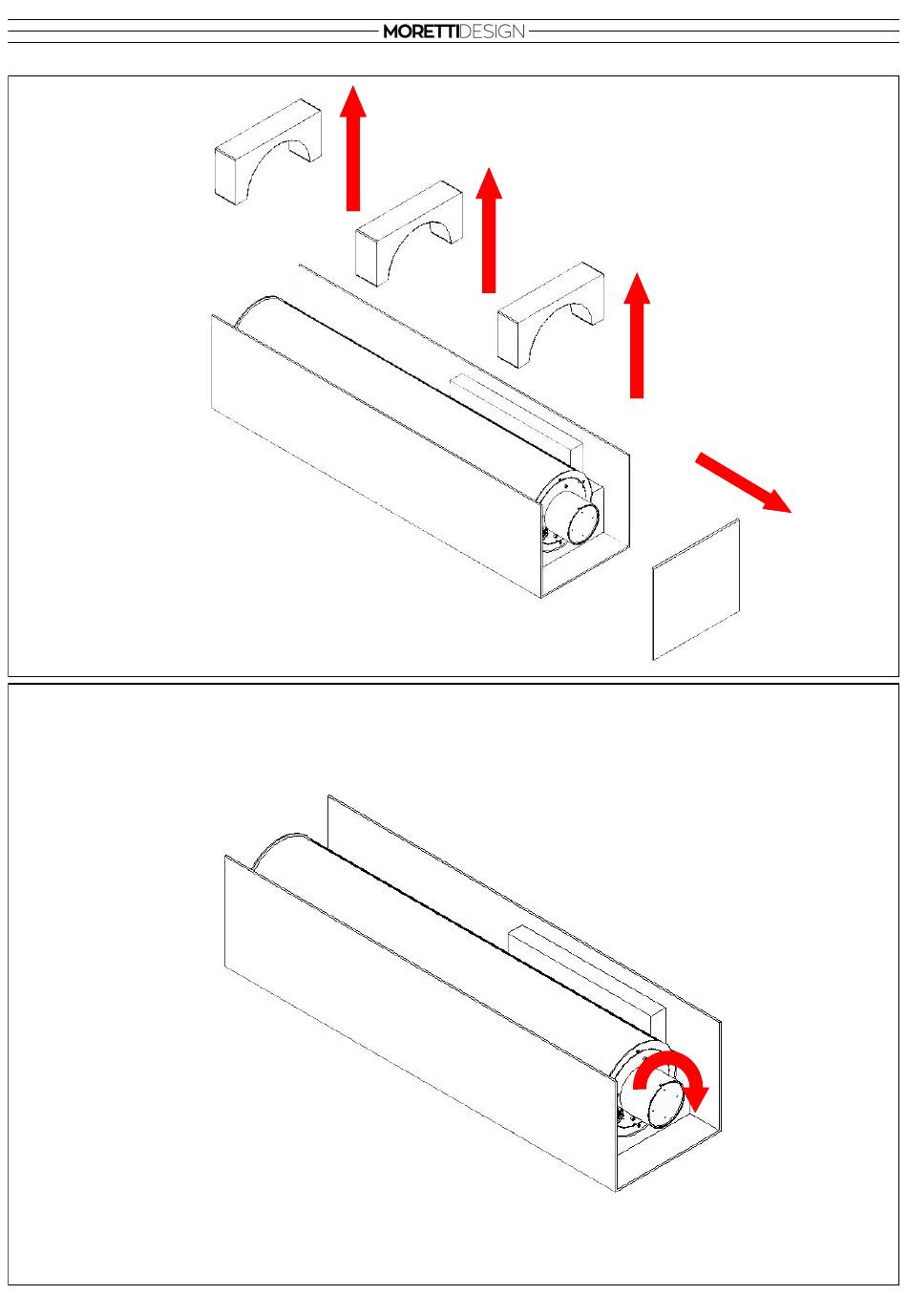 MORETTIDESIGN