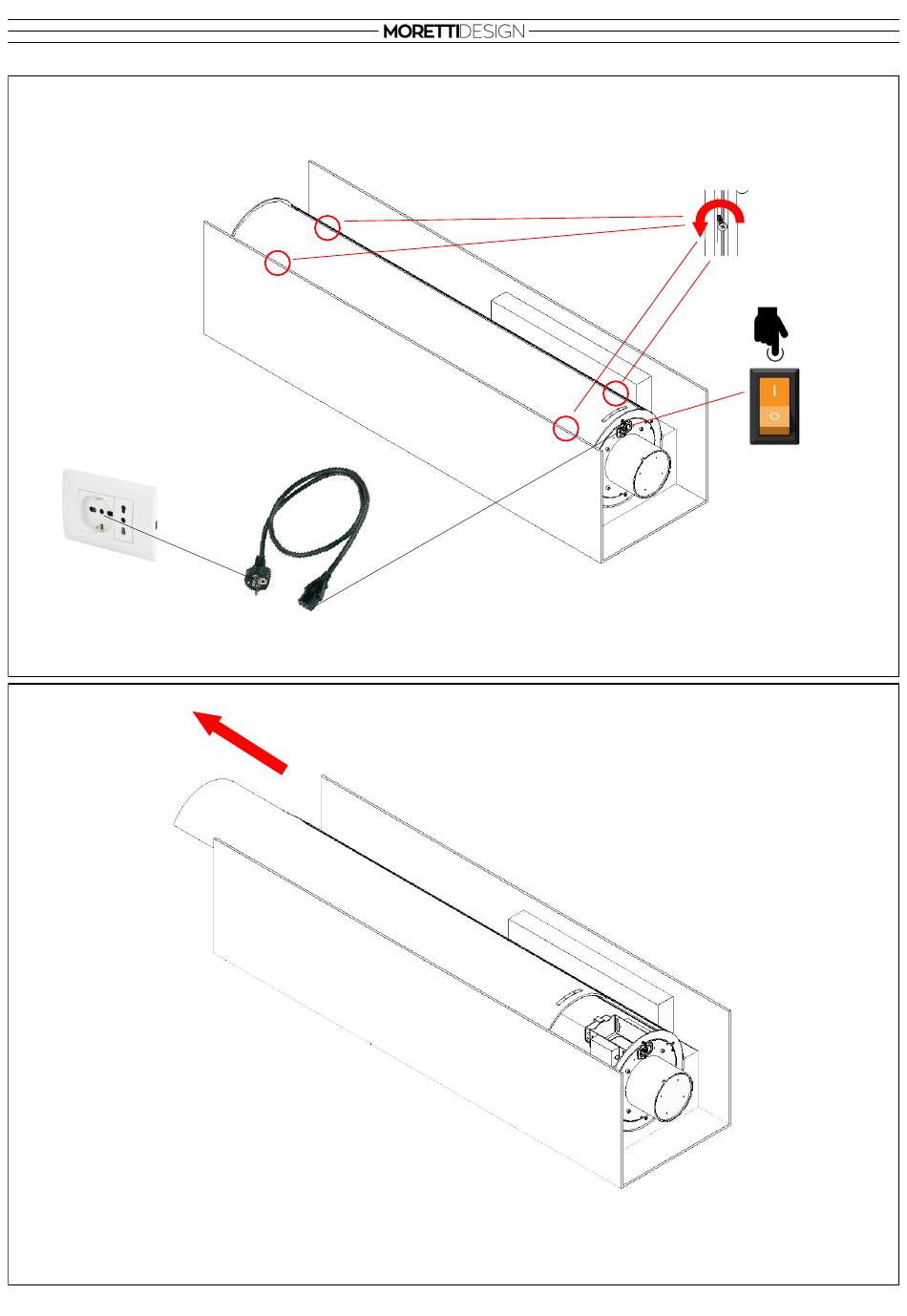 MORETTIDESIGN

I
O