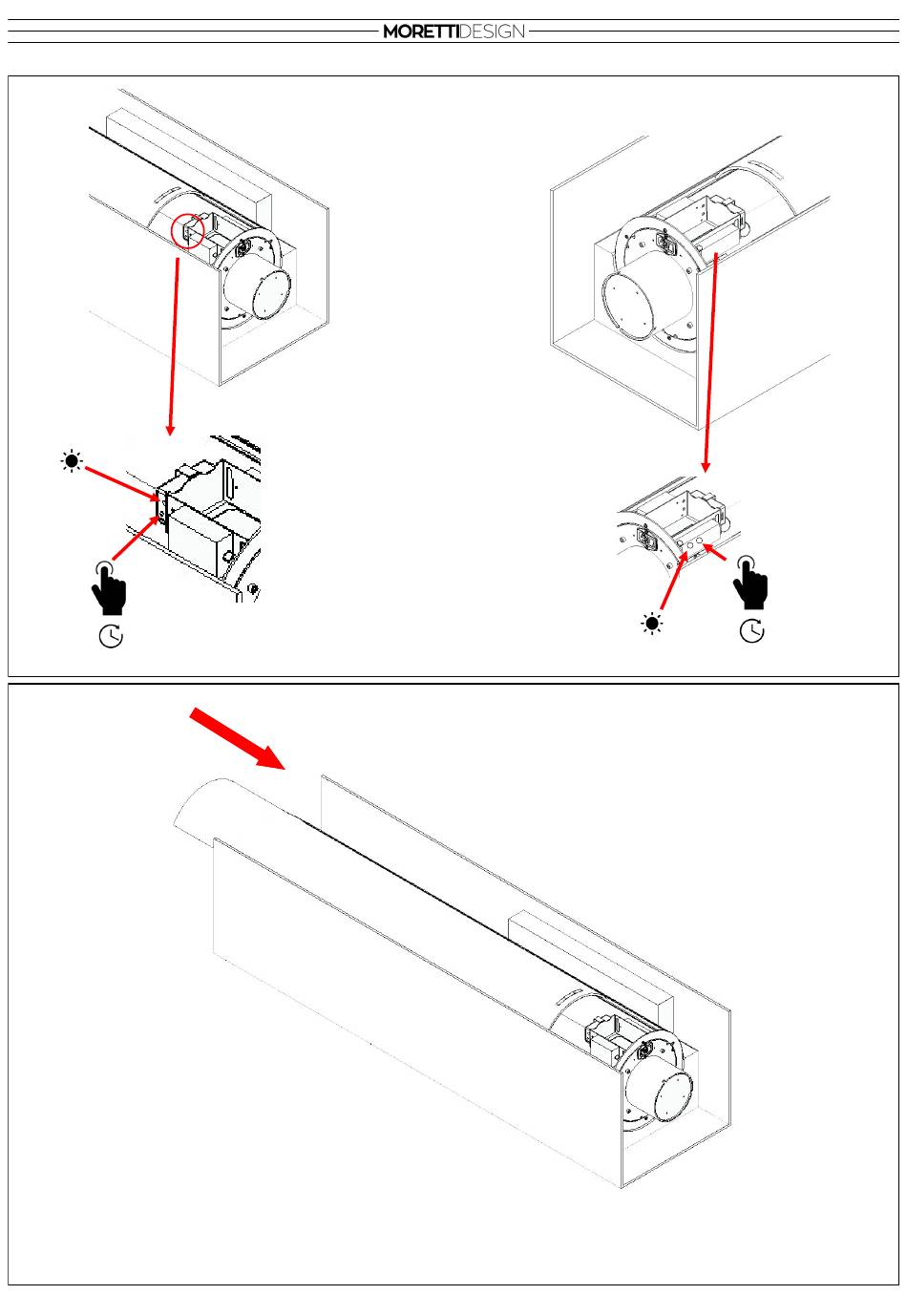 MORETTIDESIGN