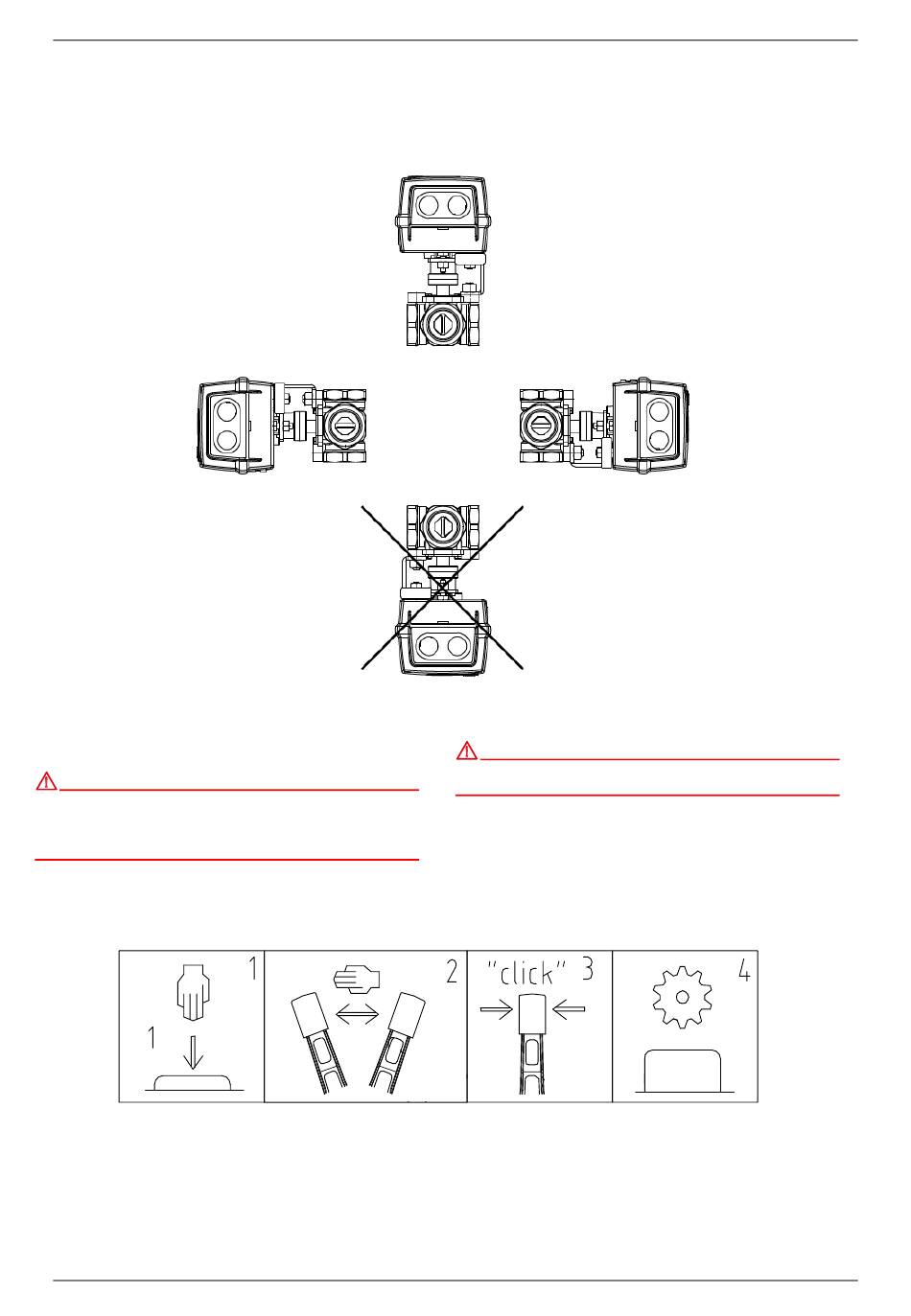 1

1

2

"click" 3

4