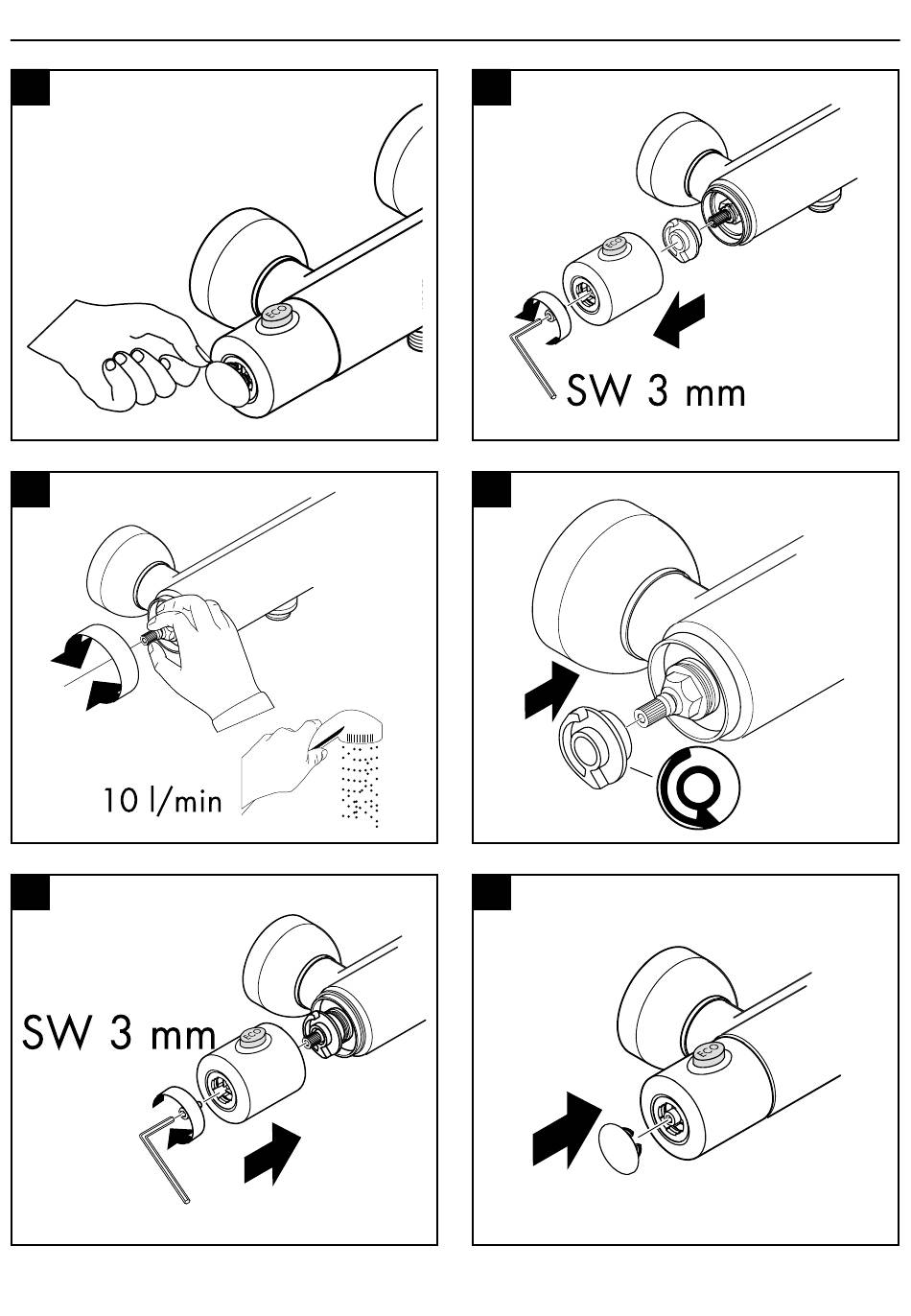 ECO

ECO

SW 3 mm

10 l/min

SW 3 mm

ECO

ECO