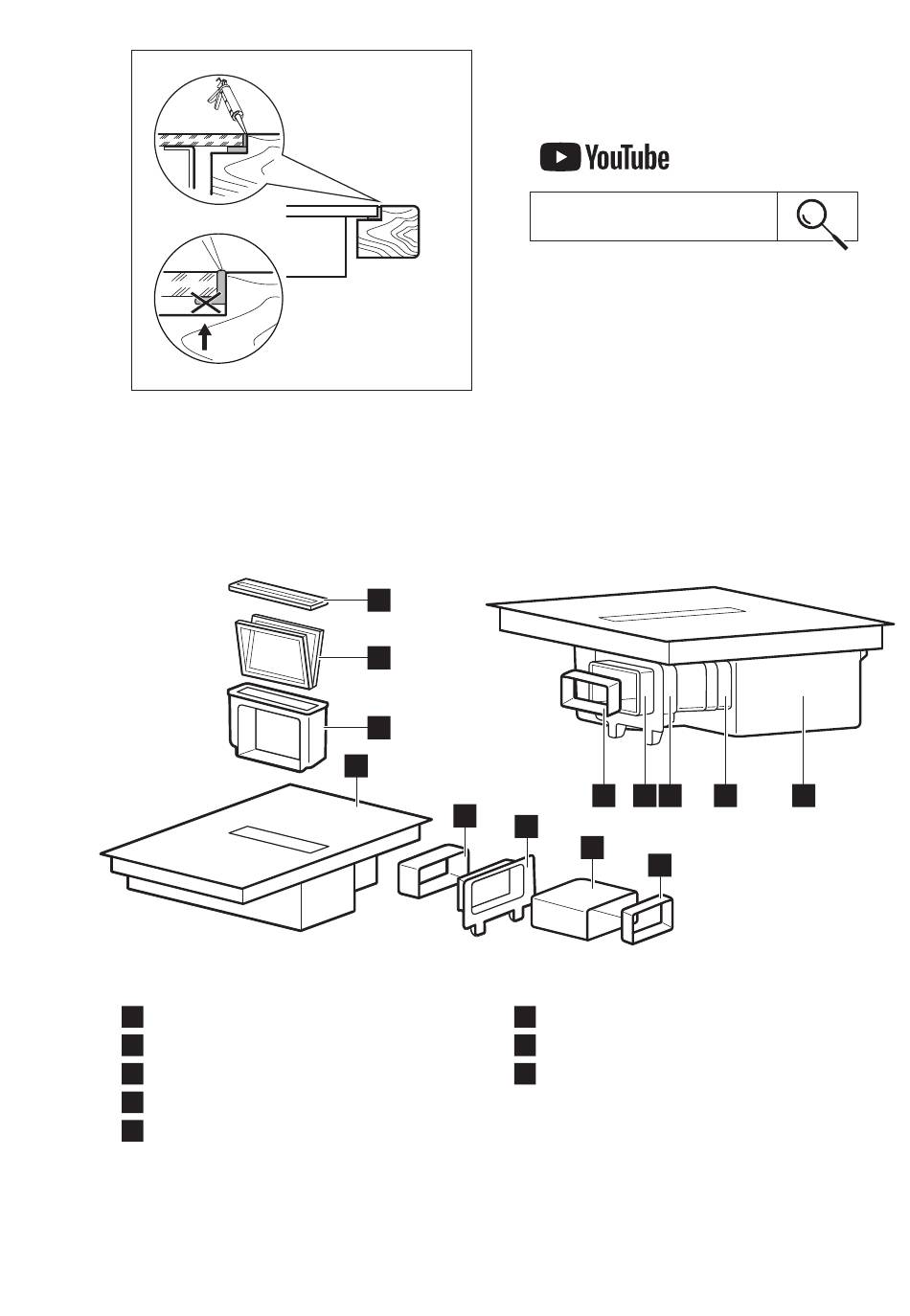 YouTube