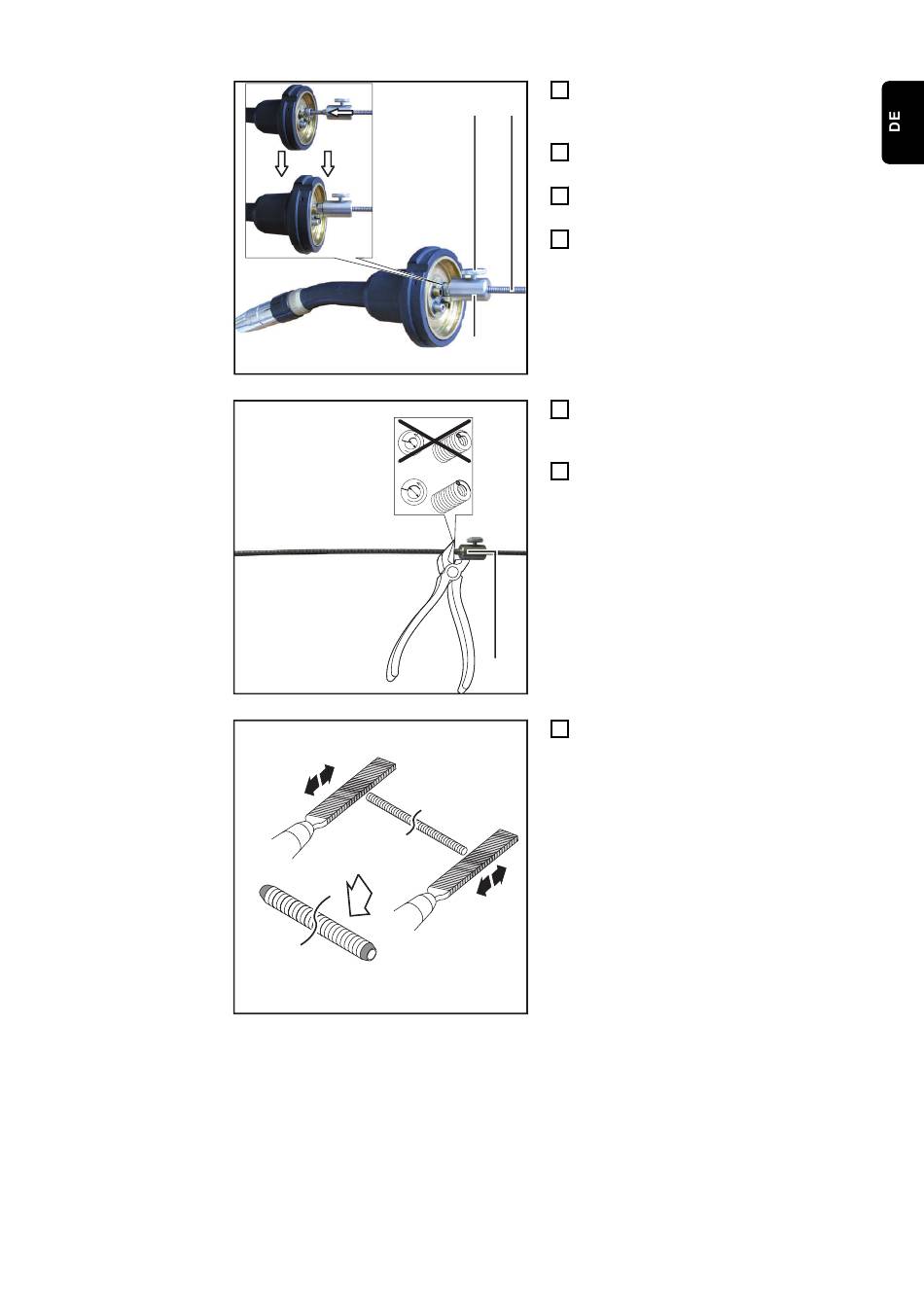 DE