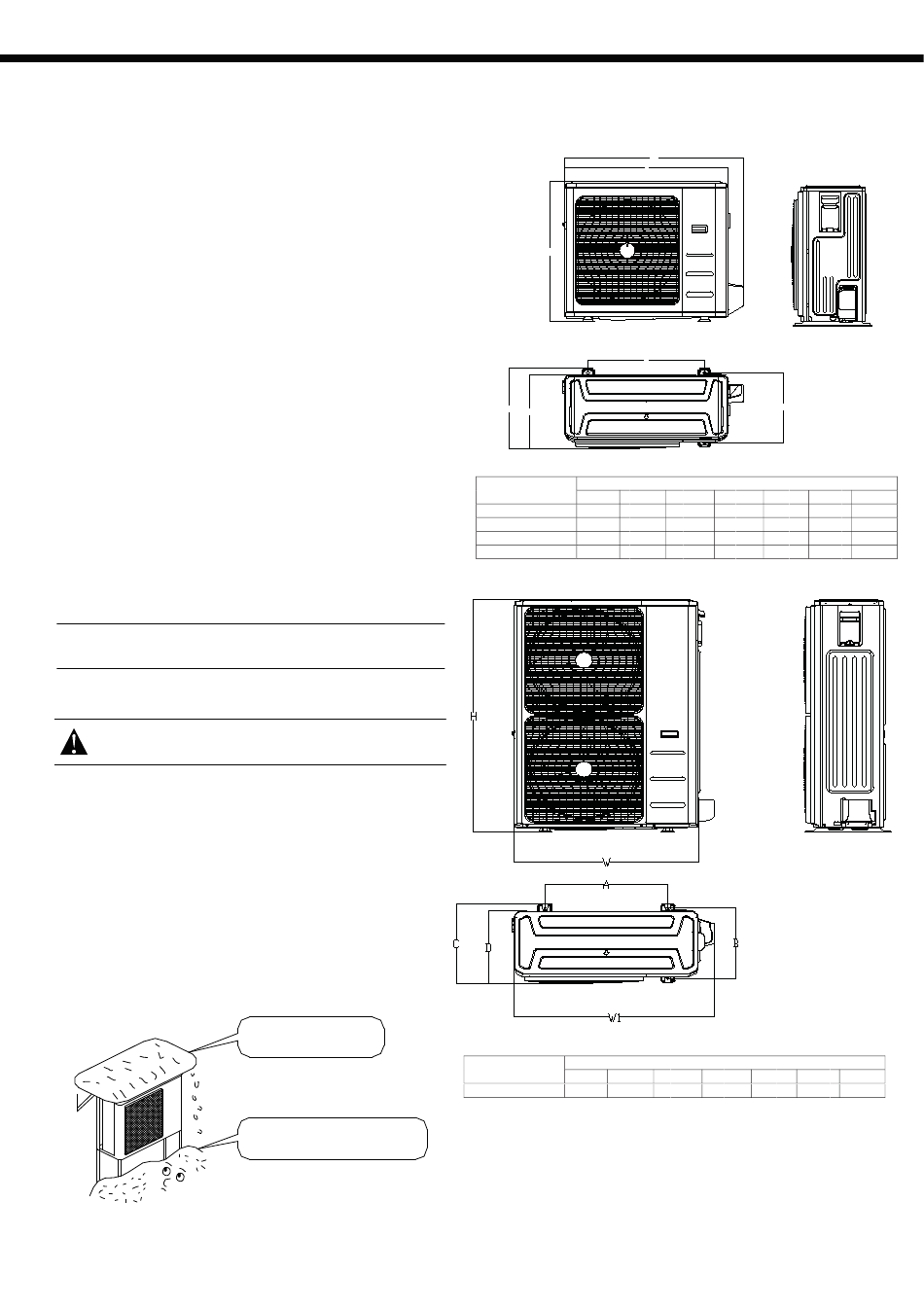 H

W

A

C

D

B

W1