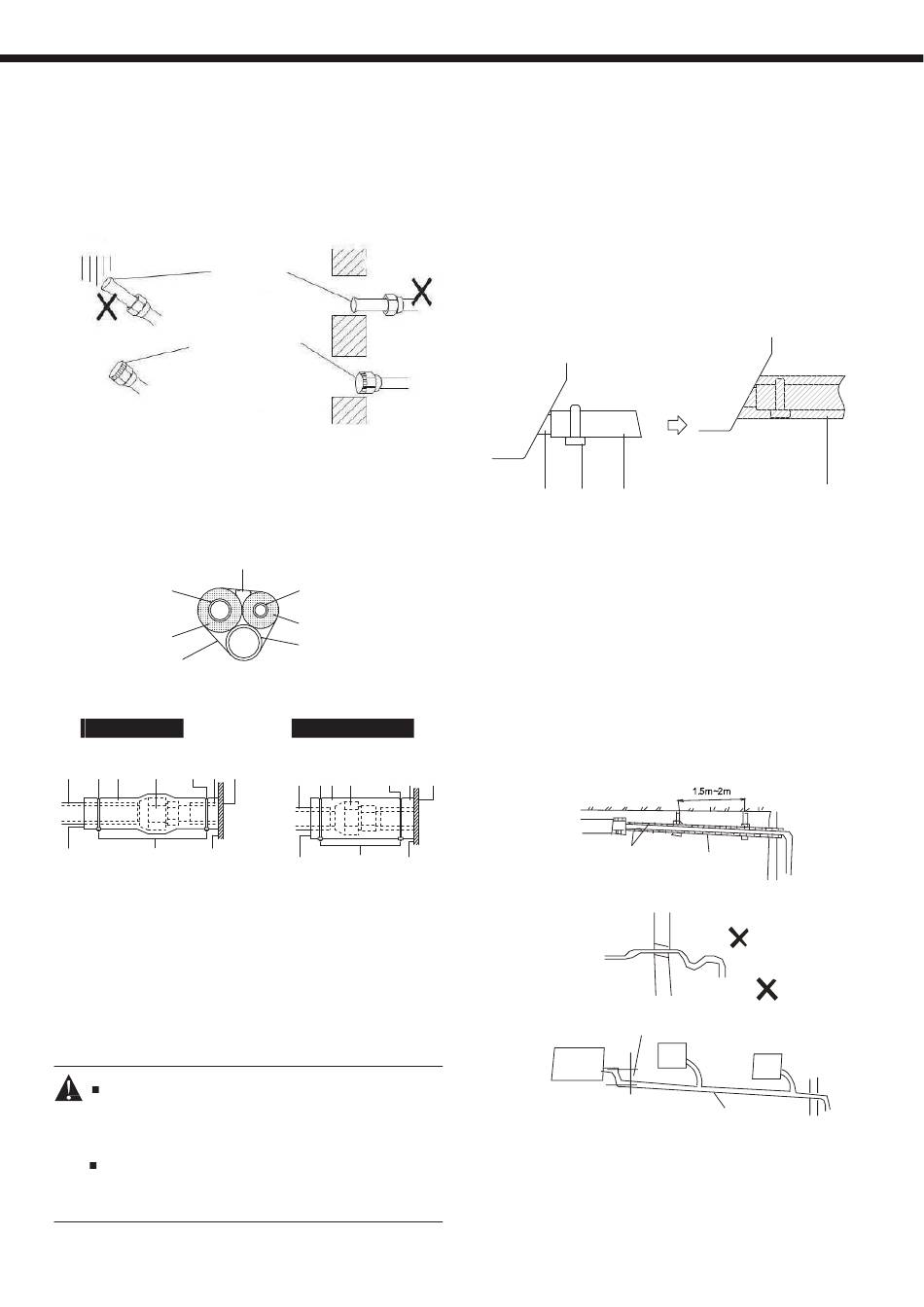 1.5m~2m