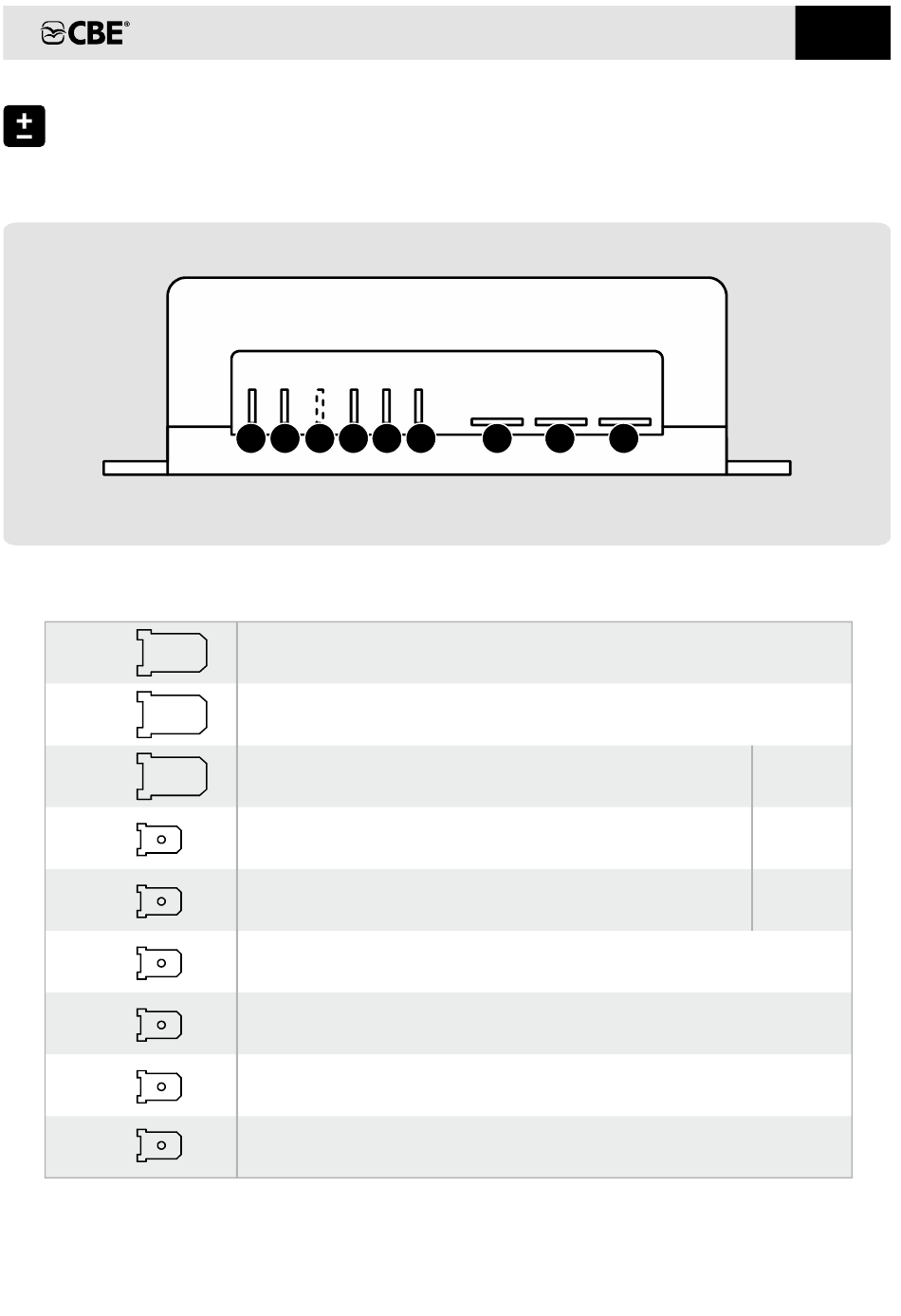 CBE®