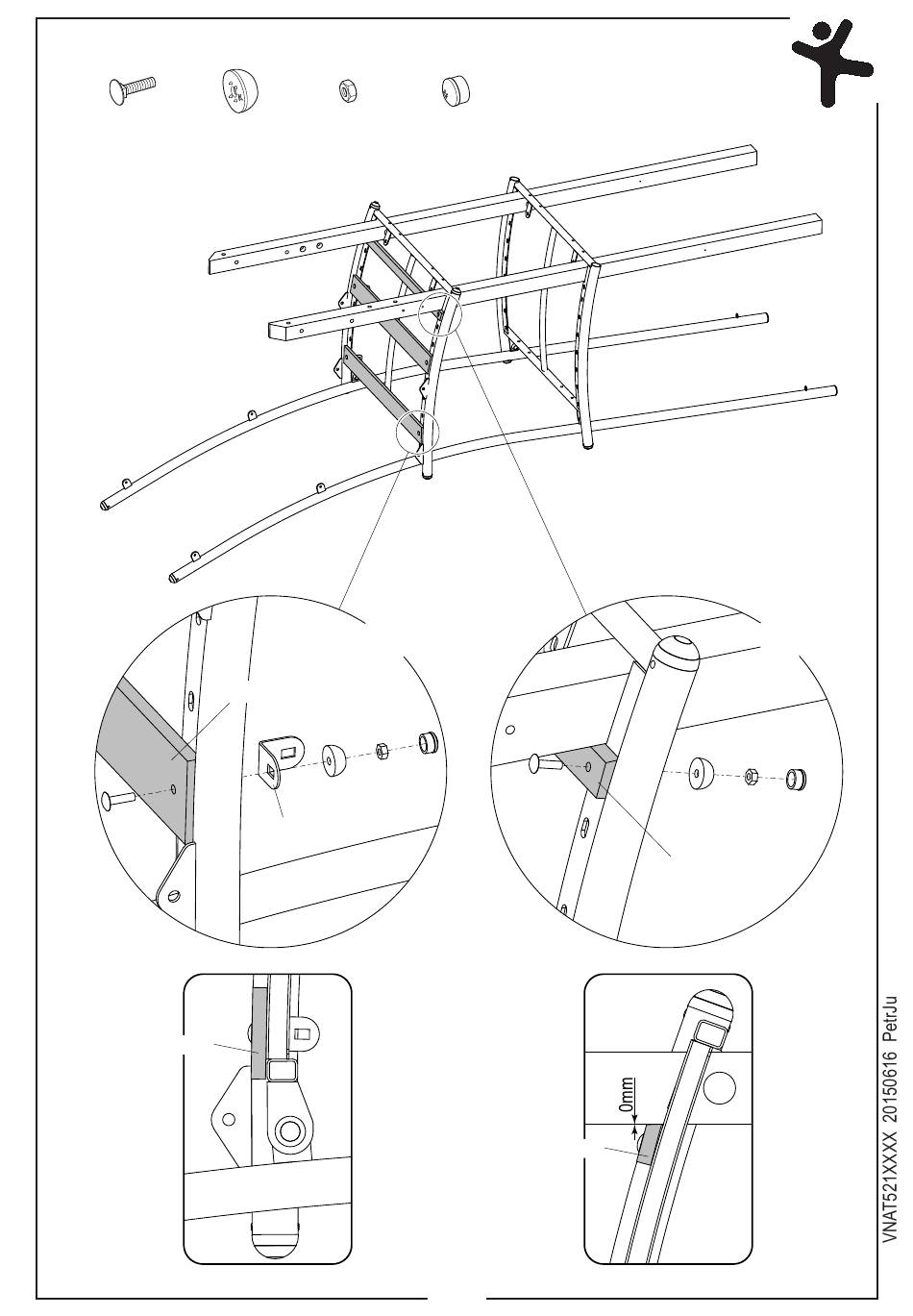 0mm

VNAT521XXXX 20150616 PetrJu