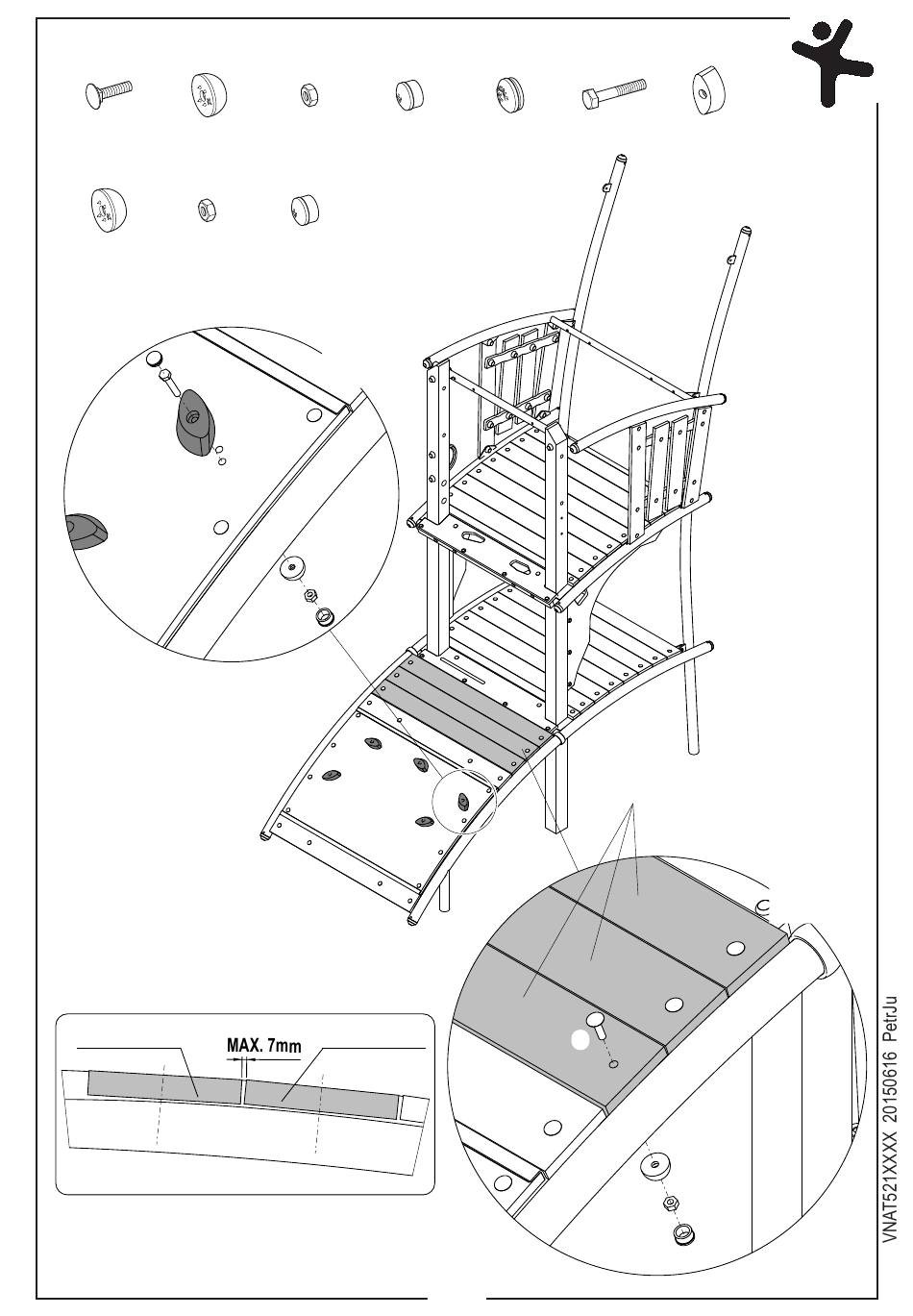 MAX. 7mm

VNAT521XXXX 20150616 PetrJu