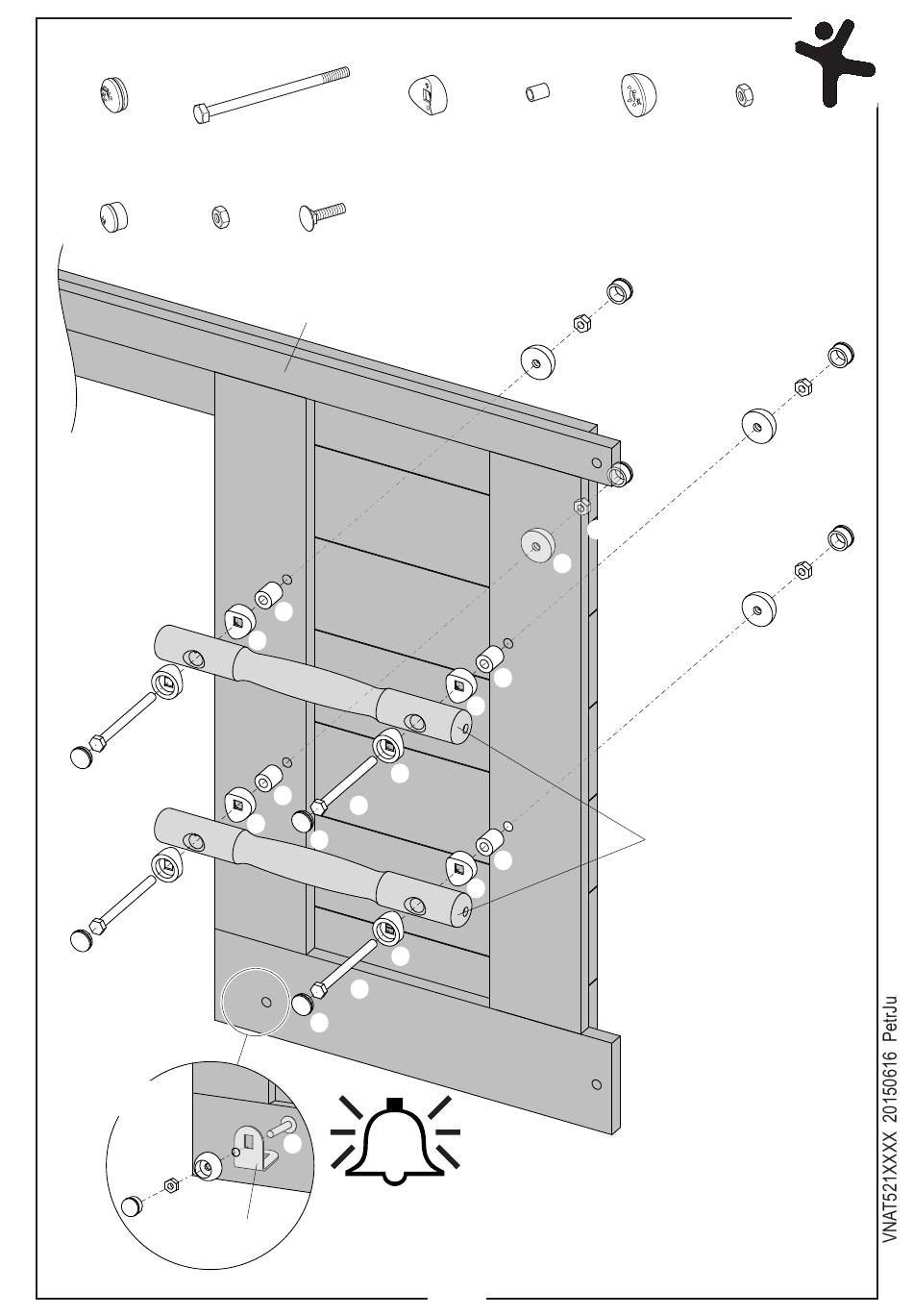 VNAT521XXXX 20150616 PetrJu