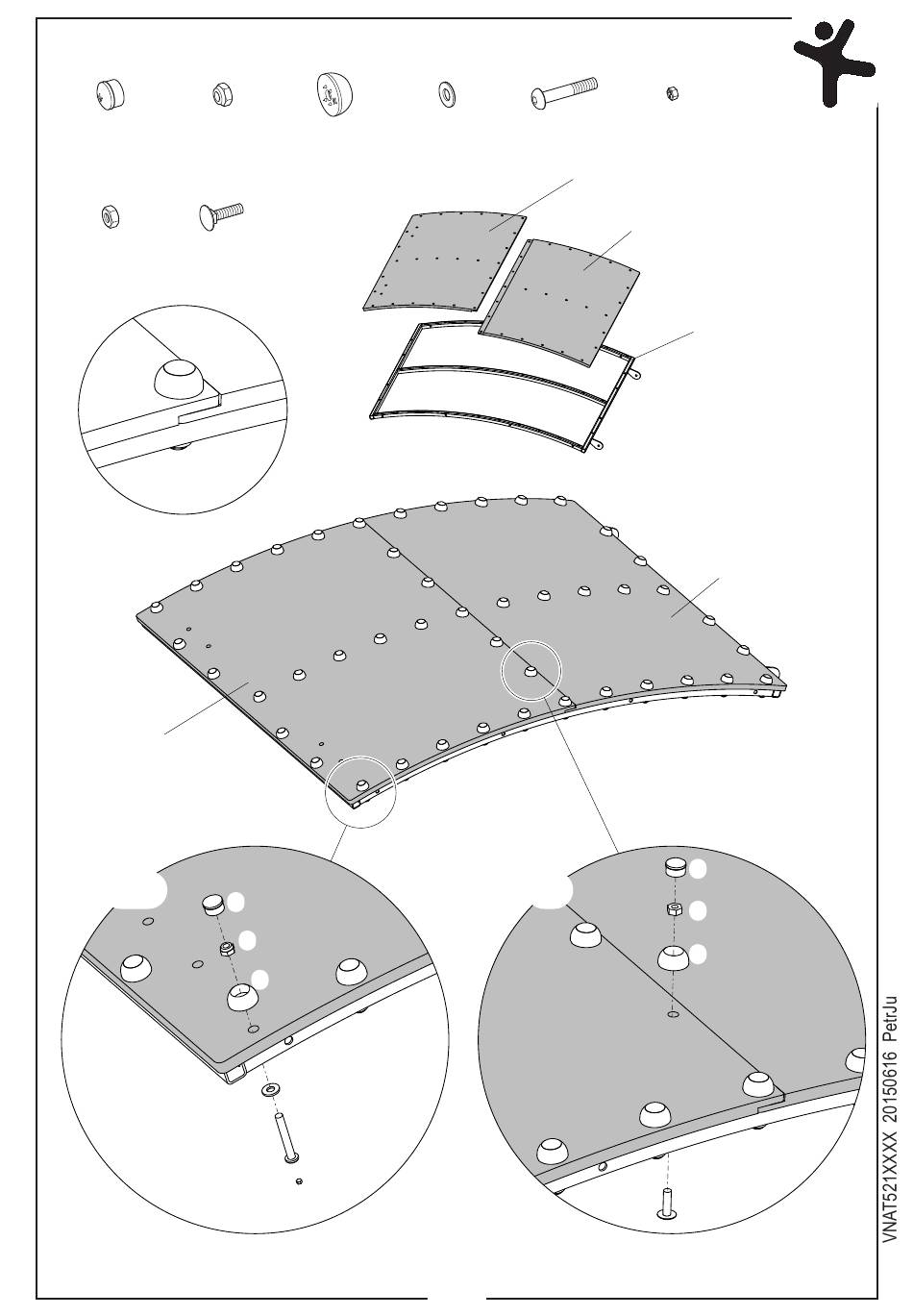 VNAT521XXXX 20150616 PetrJu