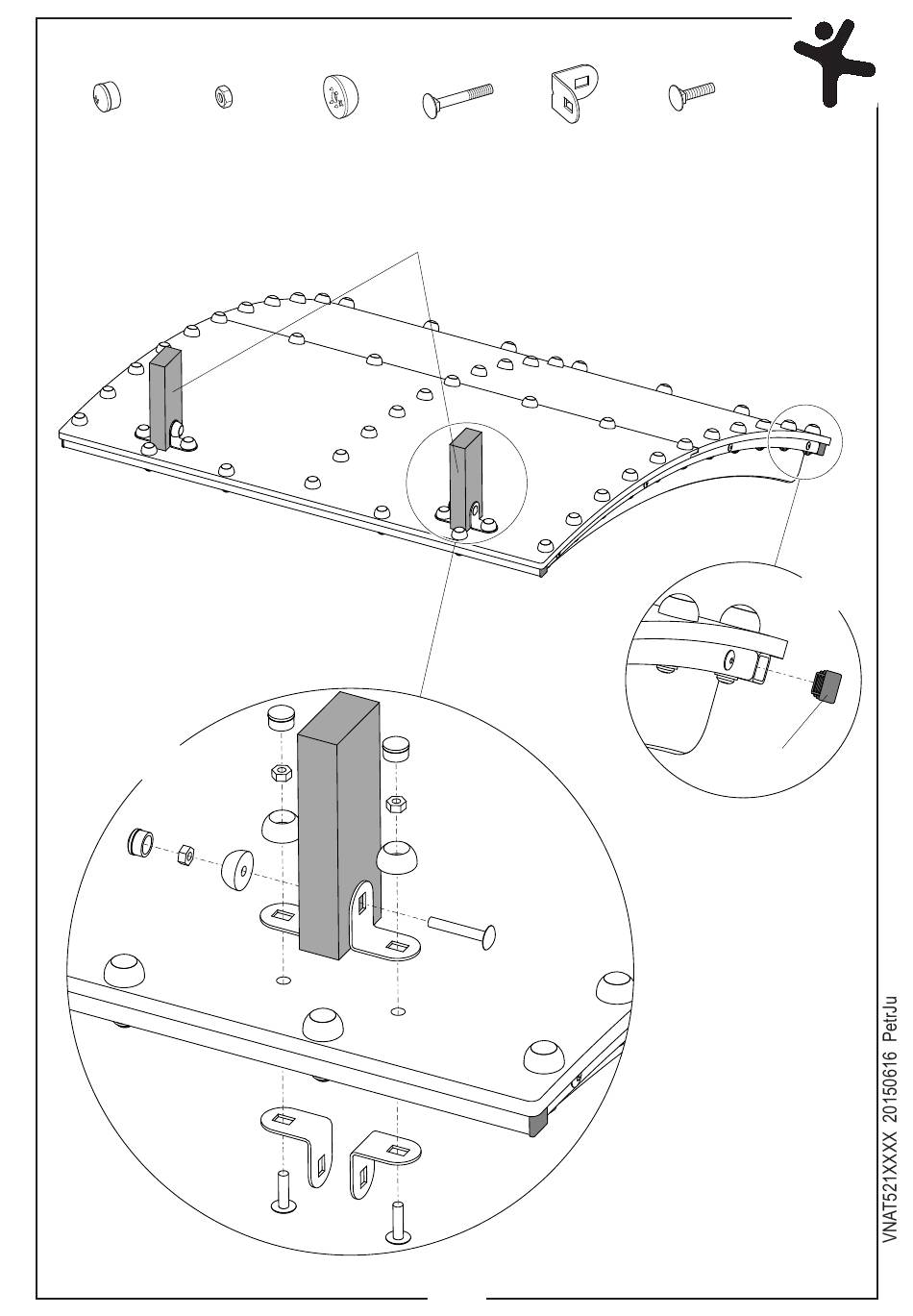 VNAT521XXXX 20150616 PetrJu