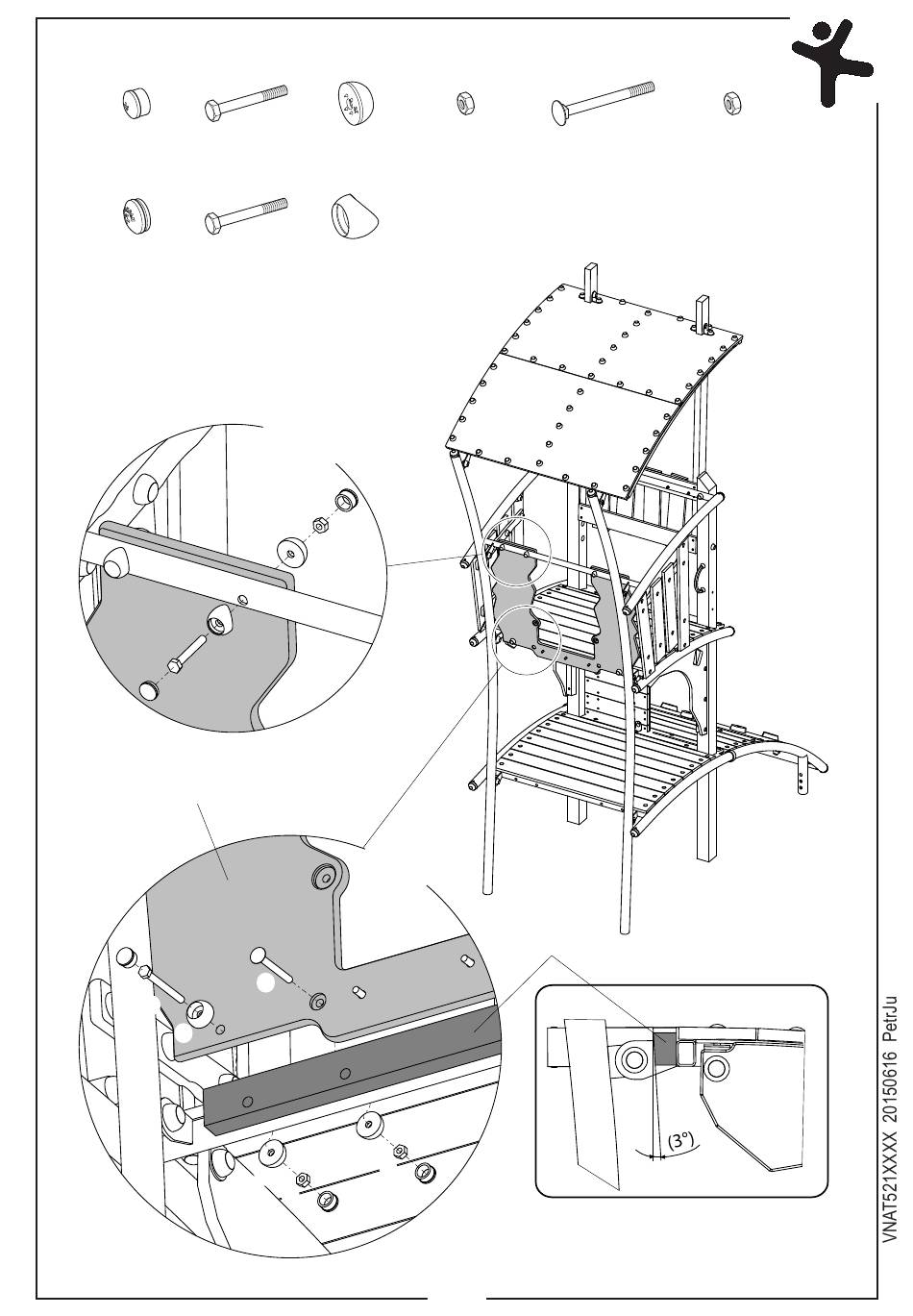 (3°)

VNAT521XXXX 20150616 PetrJu