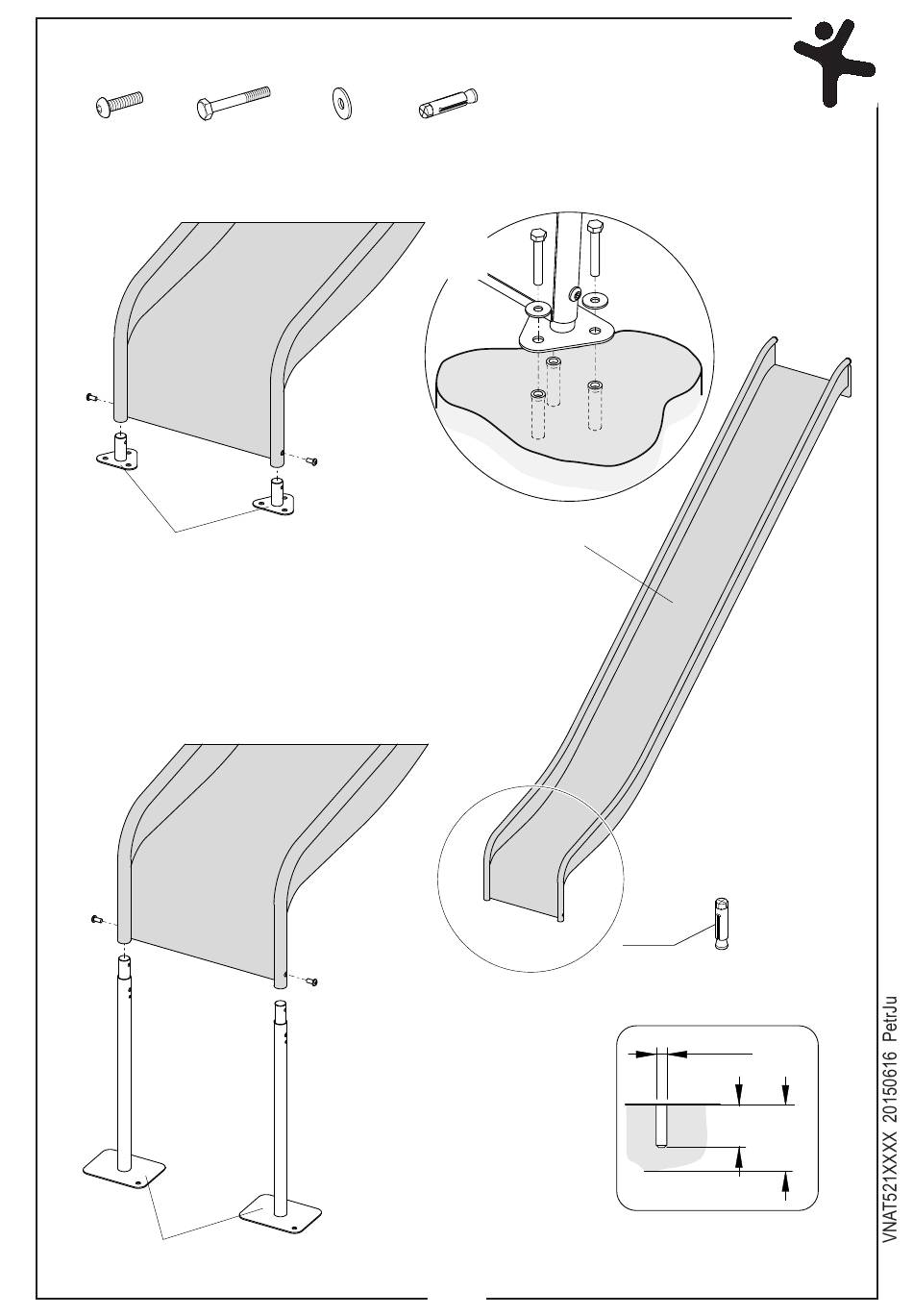 VNAT521XXXX 20150616 PetrJu