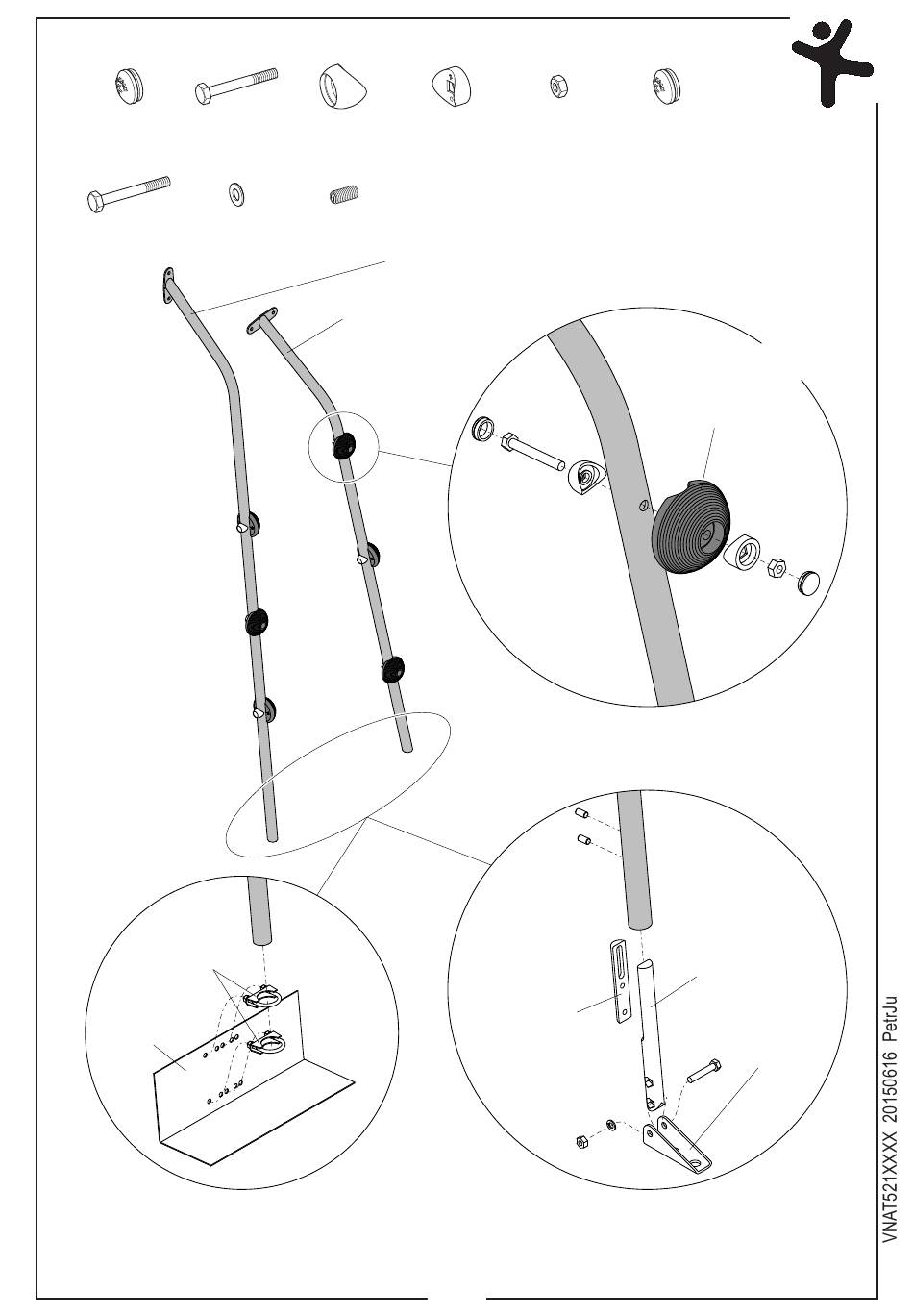 VNAT521XXXX 20150616 PetrJu