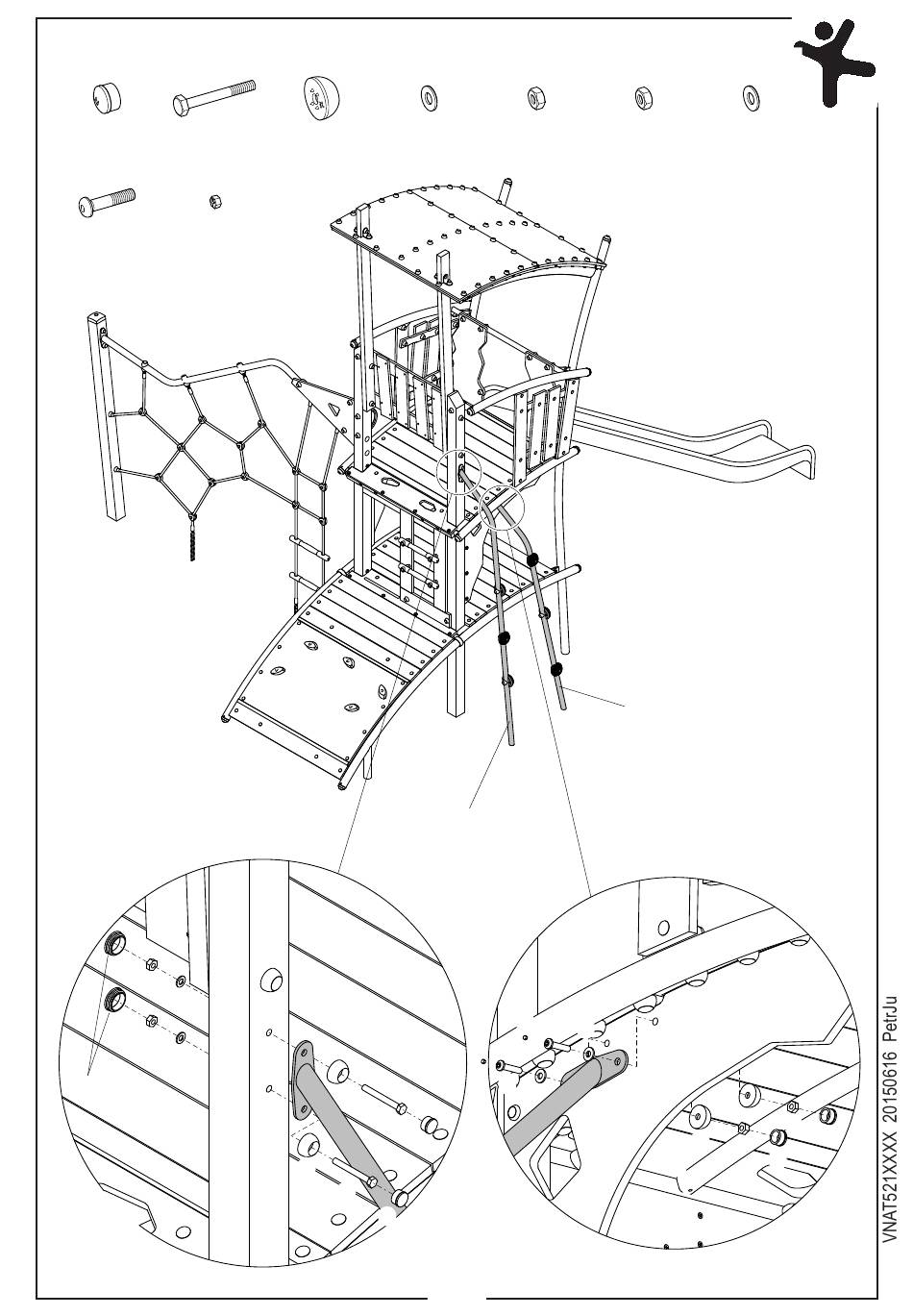 VNAT521XXXX 20150616 PetrJu