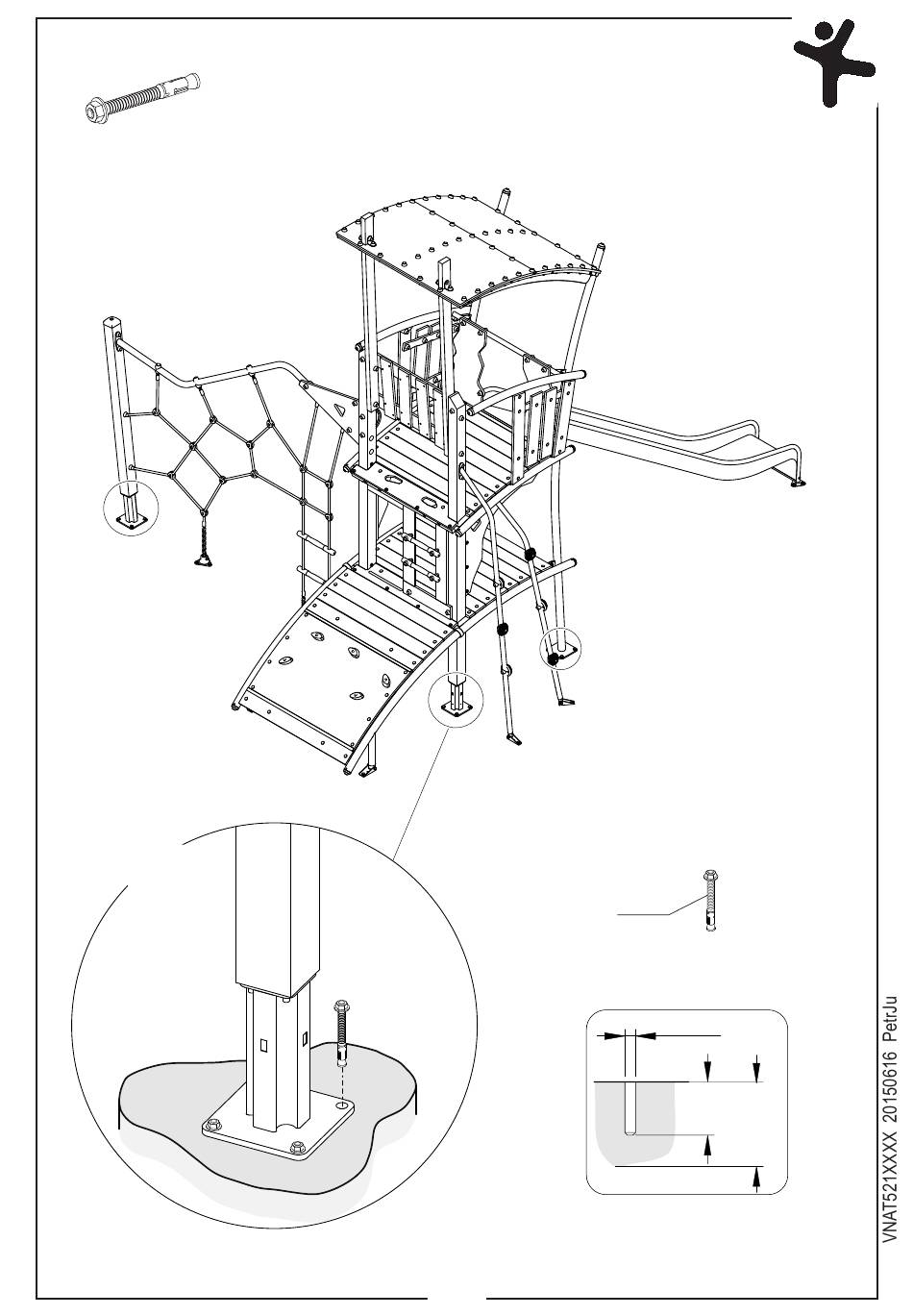 VNAT521XXXX 20150616 PetrJu