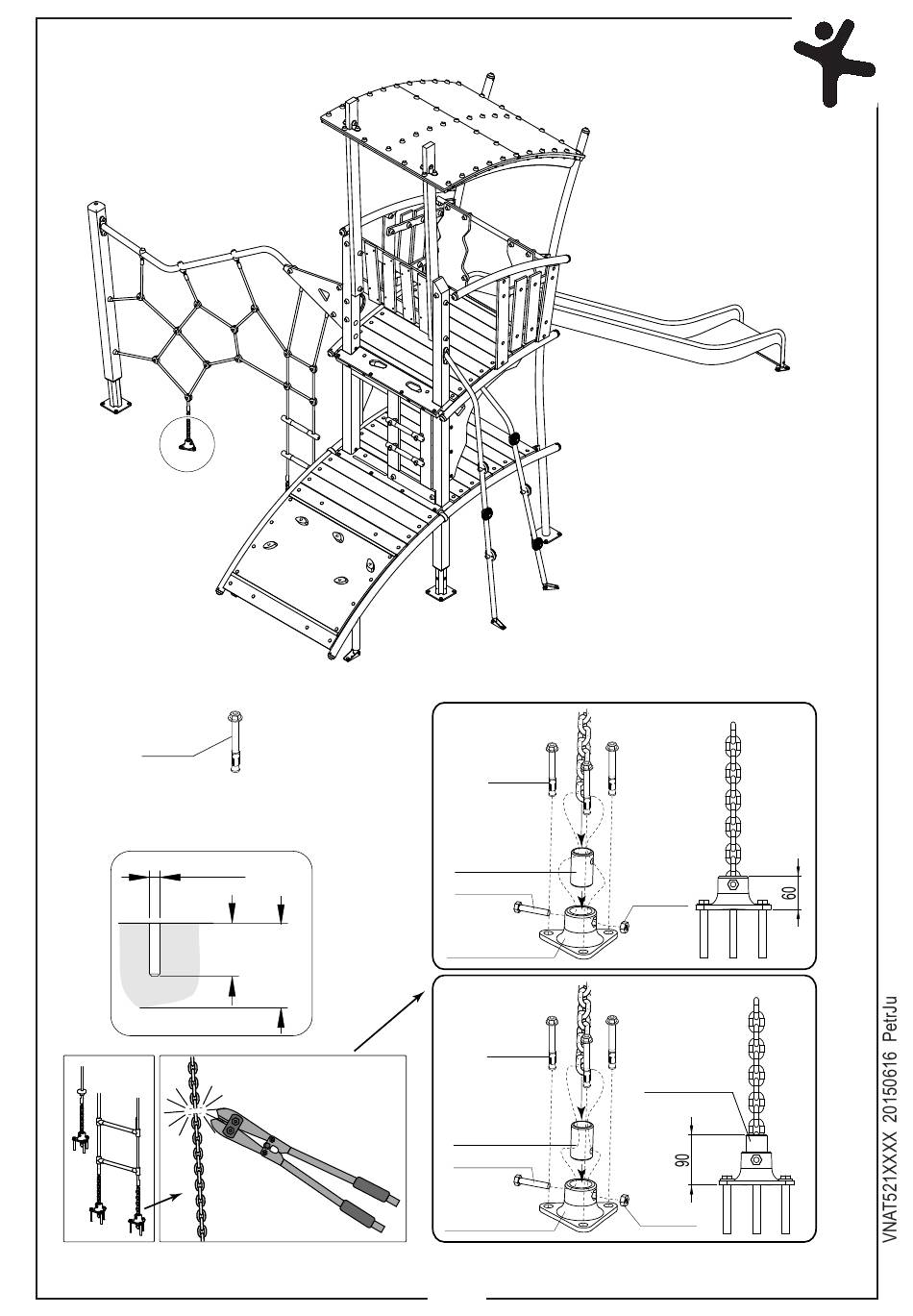 60

90

VNAT521XXXX 20150616 PetrJu