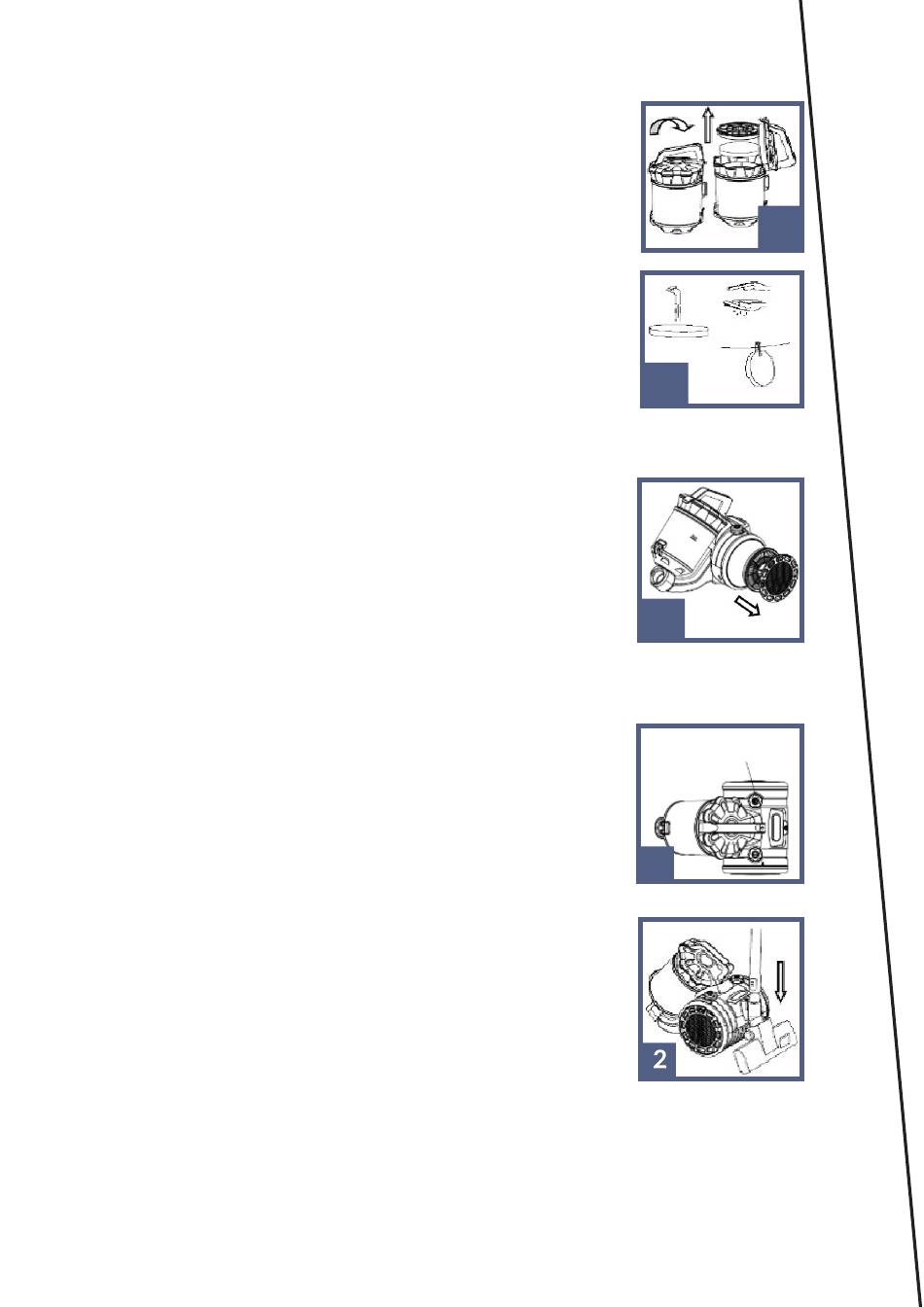 2