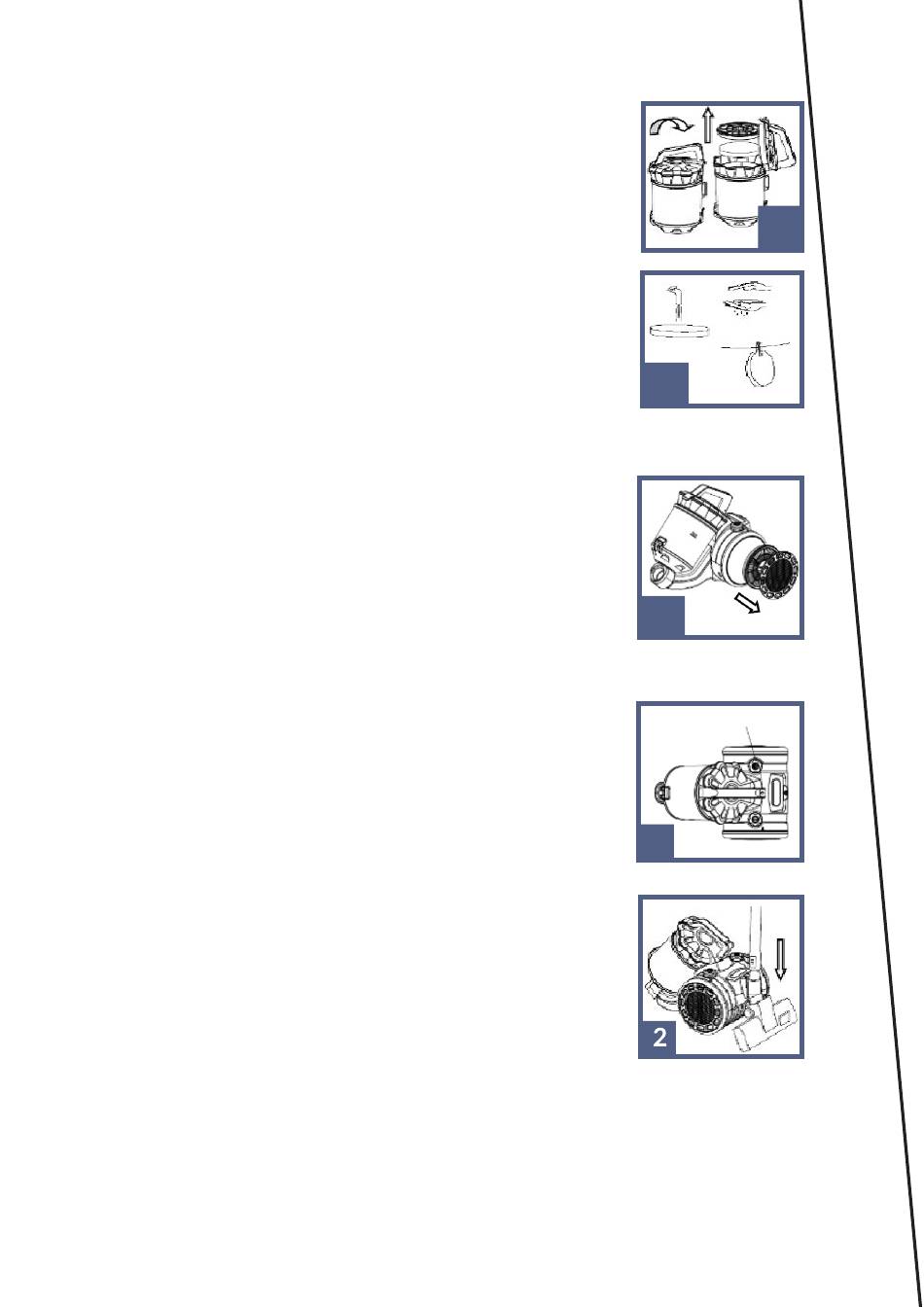 2