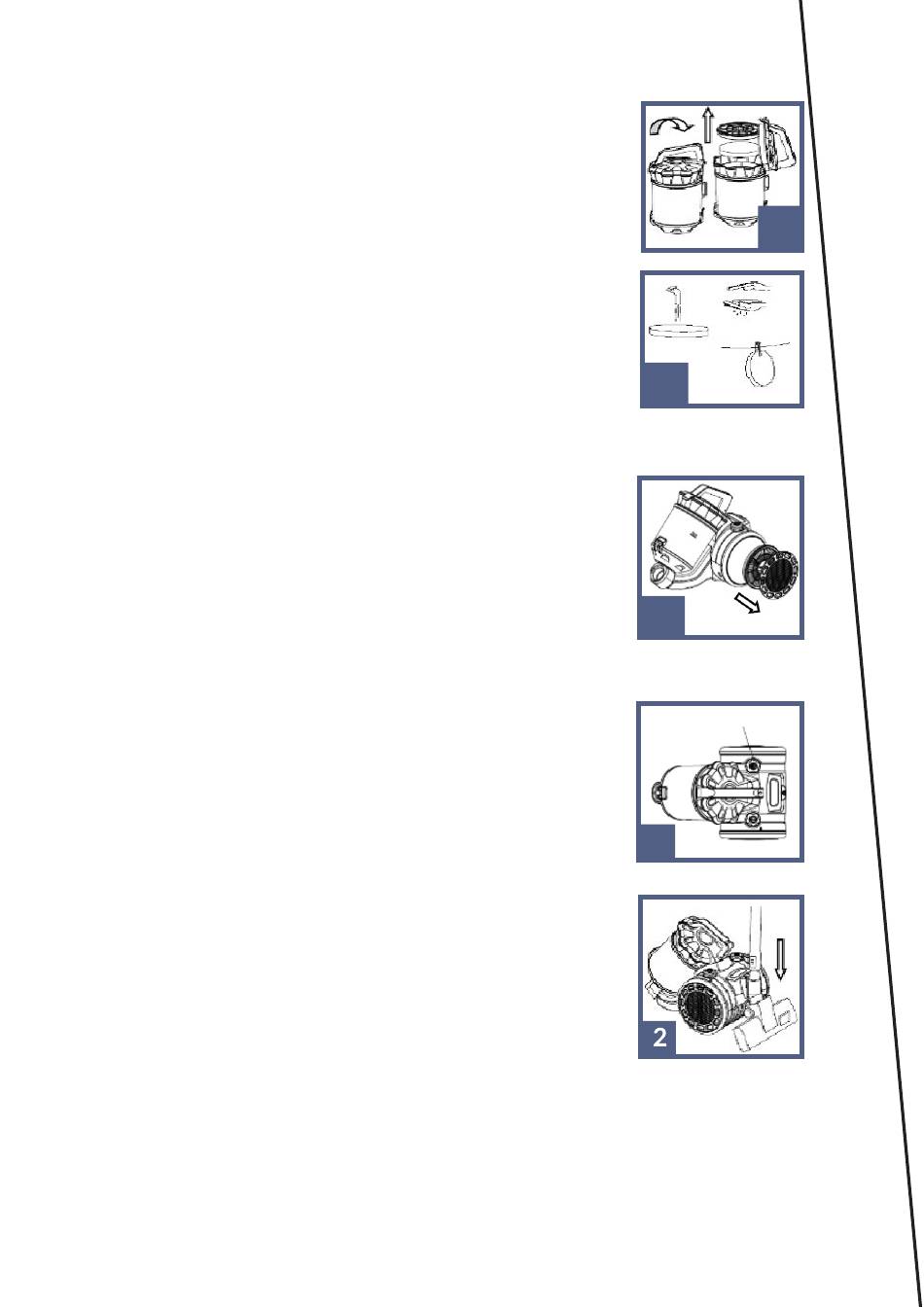 2