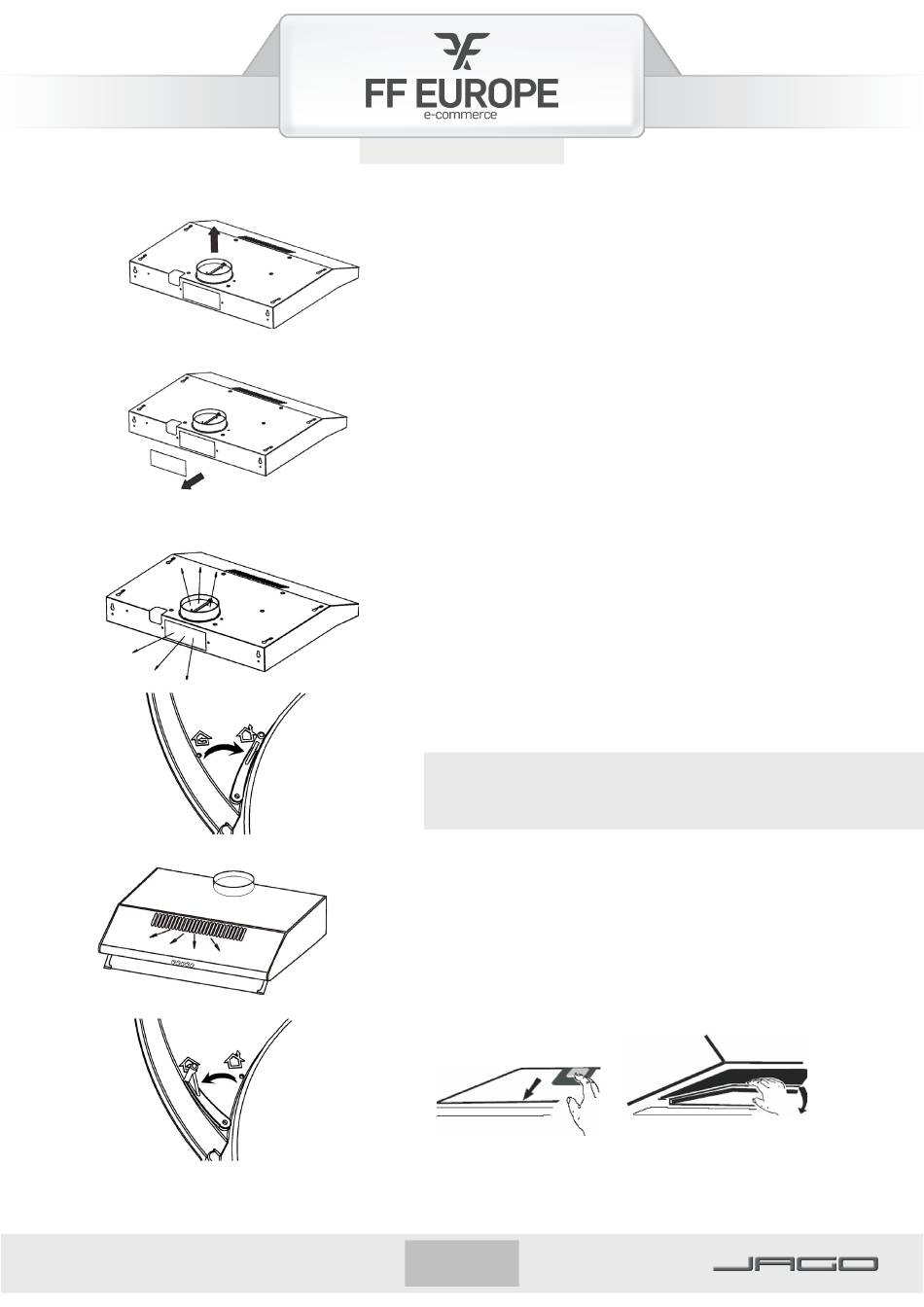 FF EUROPE
e-commerce

JAGO