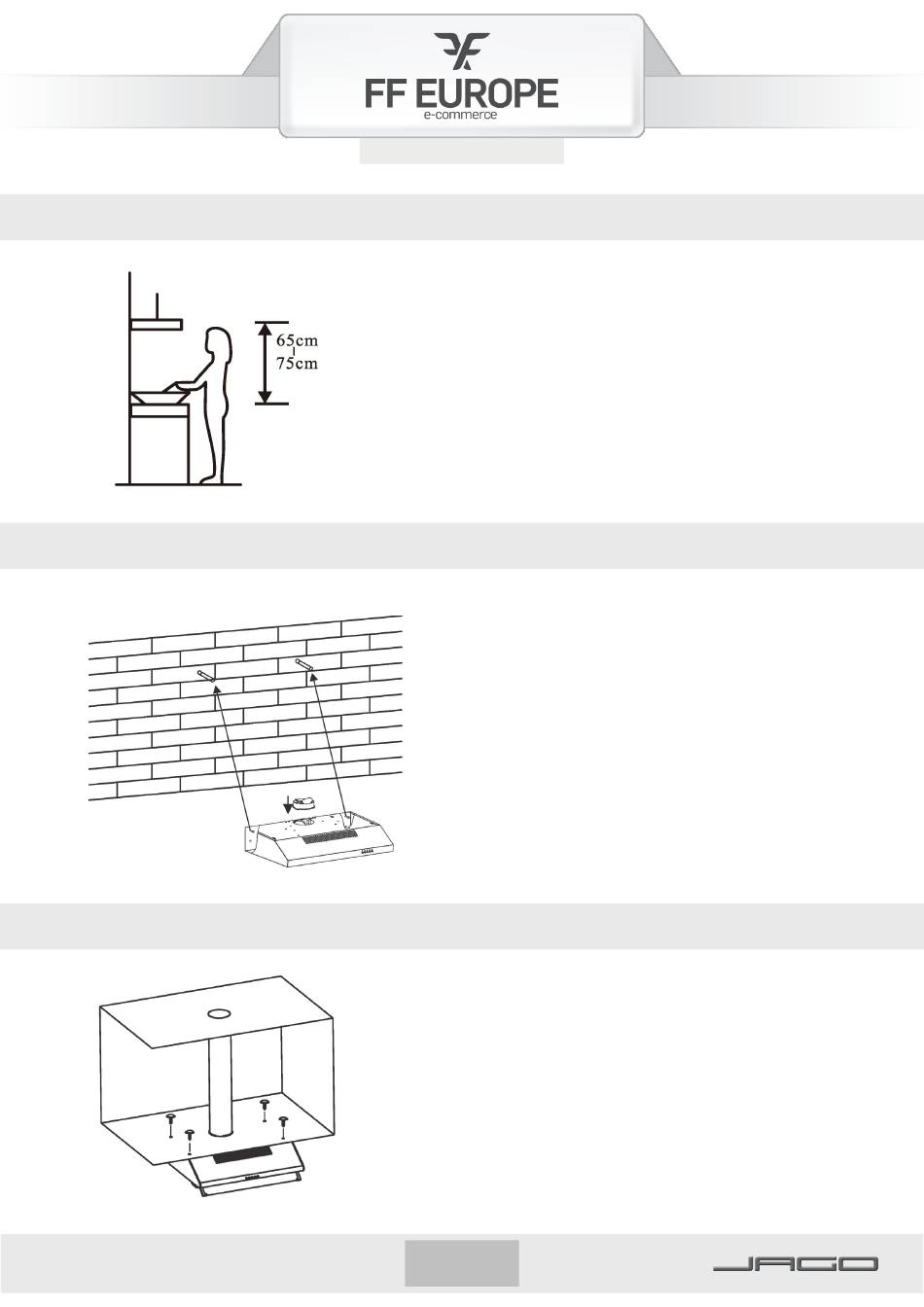 FF EUROPE
e-commerce

65cm
75cm

JAGO