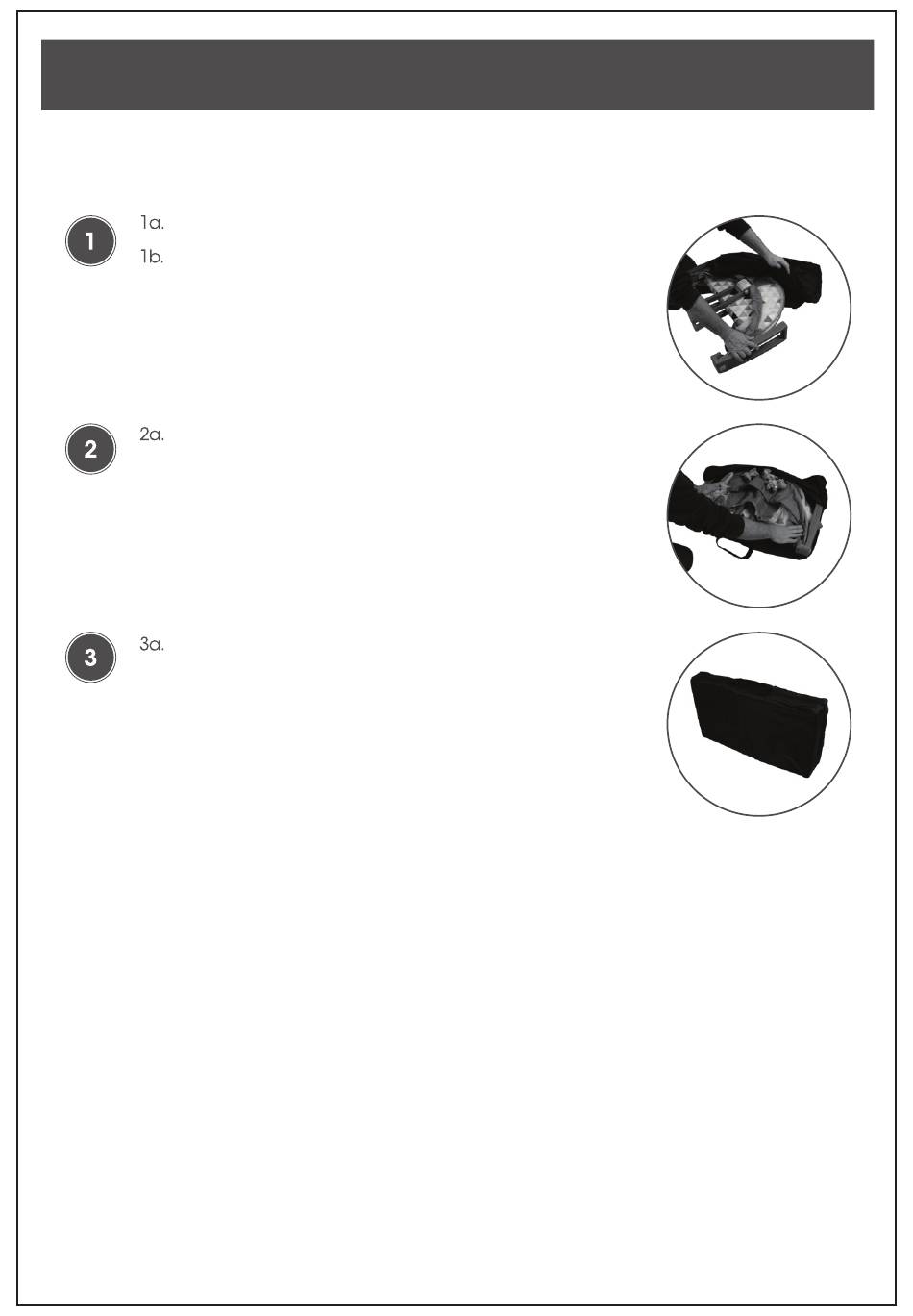 1

1a.

1b.

2

2a.

3

3a.