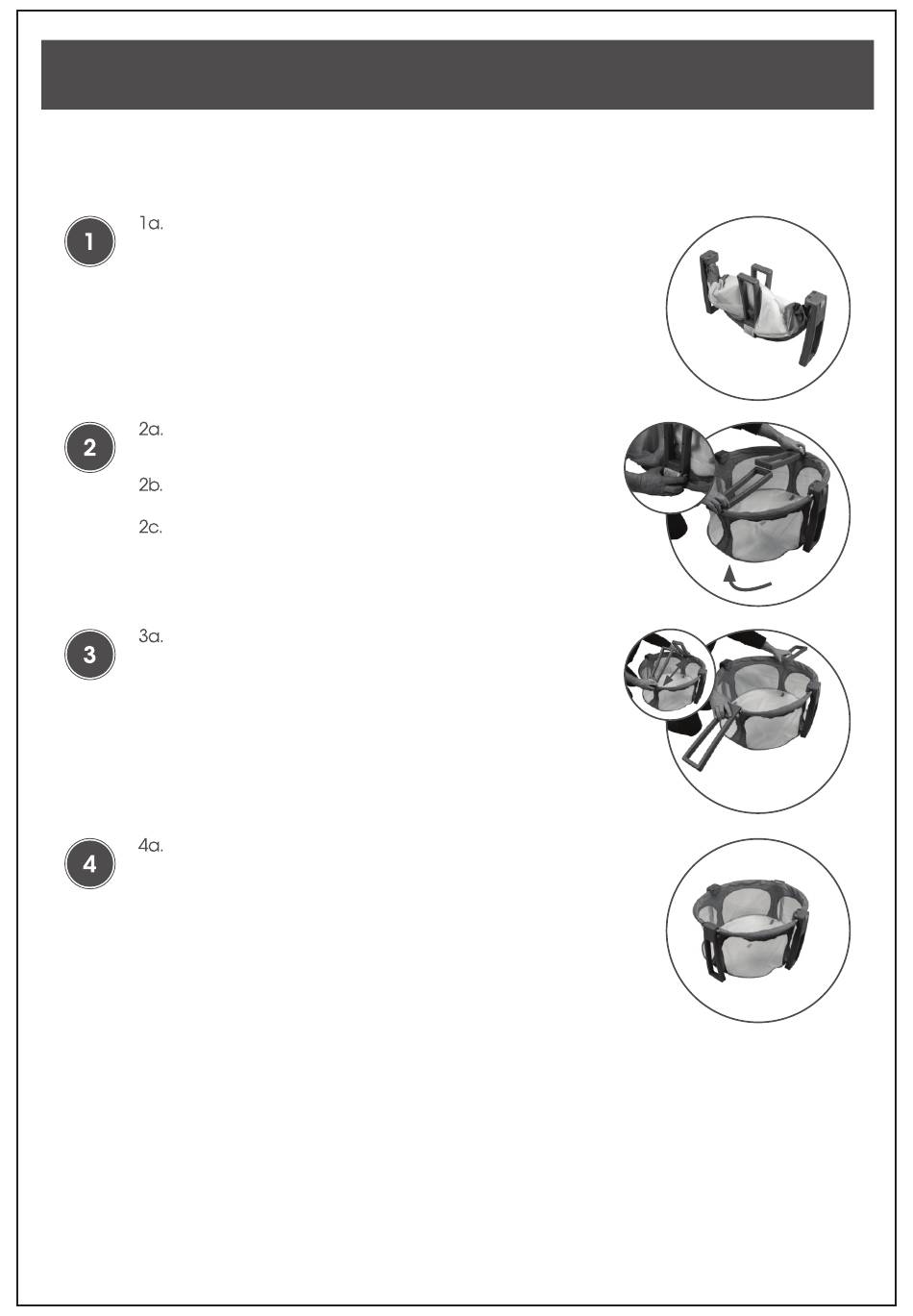 1

1a.

2

2a.

2b.

2c.

3

3a.

4

4a.