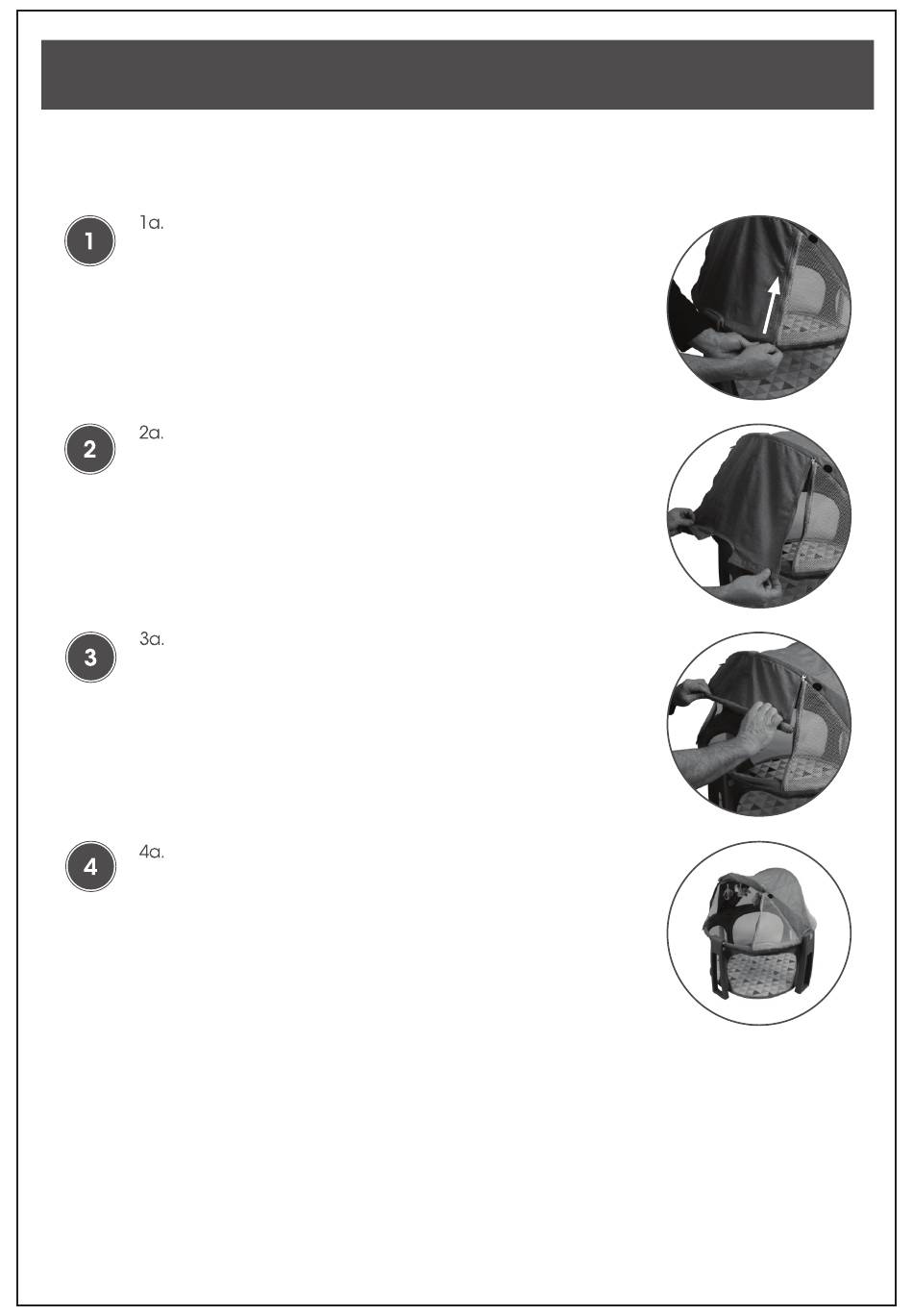 1

1a.

2

2a.

3

3a.

4

4a.