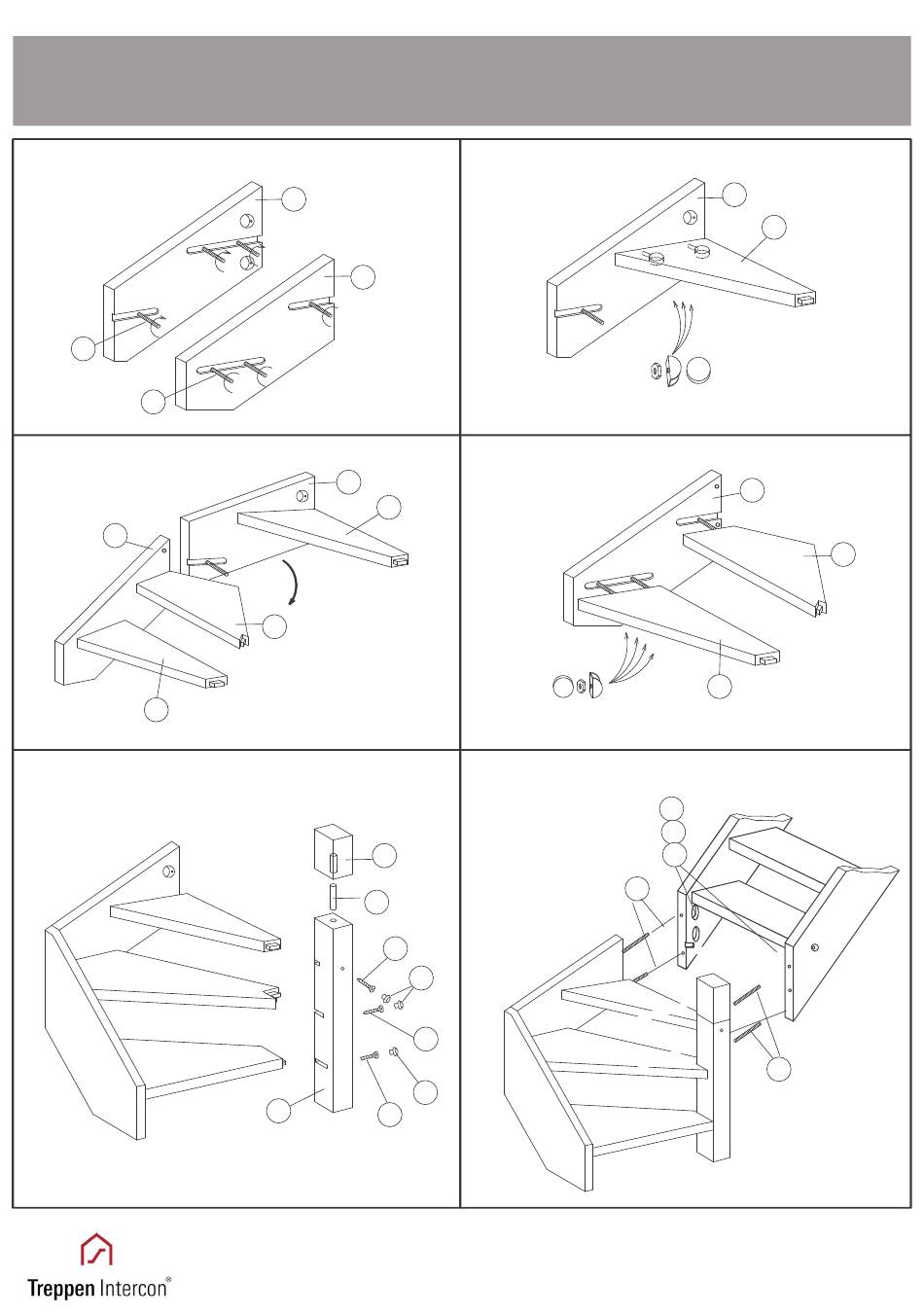 Treppen Intercon®